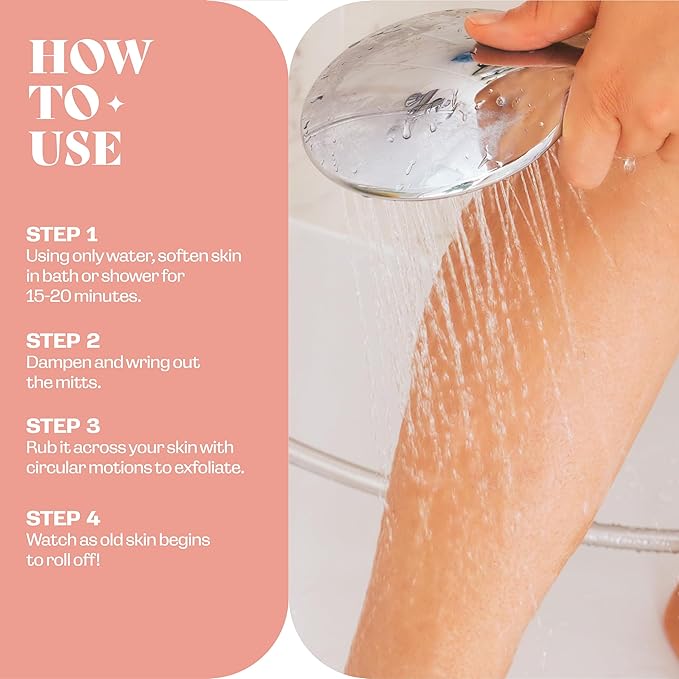 HOW TO USE

STEP 1
Using only water, soften skin in bath or shower for 15-20 minutes.

STEP 2
Dampen and wring out the mitts.

STEP 3
Rub it across your skin with circular motions to exfoliate.

STEP 4
Watch as old skin begins to roll off!