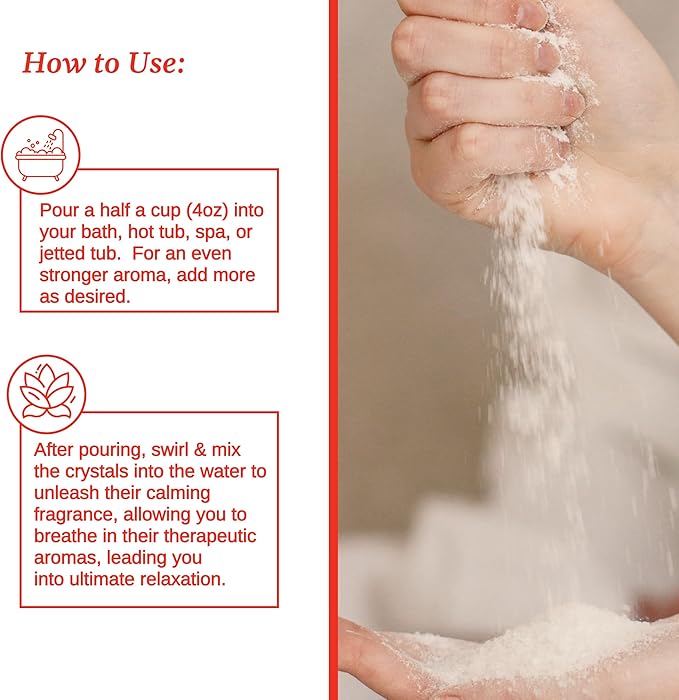 How to Use:

Pour a half a cup (4oz) into your bath, hot tub, spa, or jetted tub. For an even stronger aroma, add more as desired.

After pouring, swirl & mix the crystals into the water to unleash their calming fragrance, allowing you to breathe in their therapeutic aromas, leading you into ultimate relaxation.