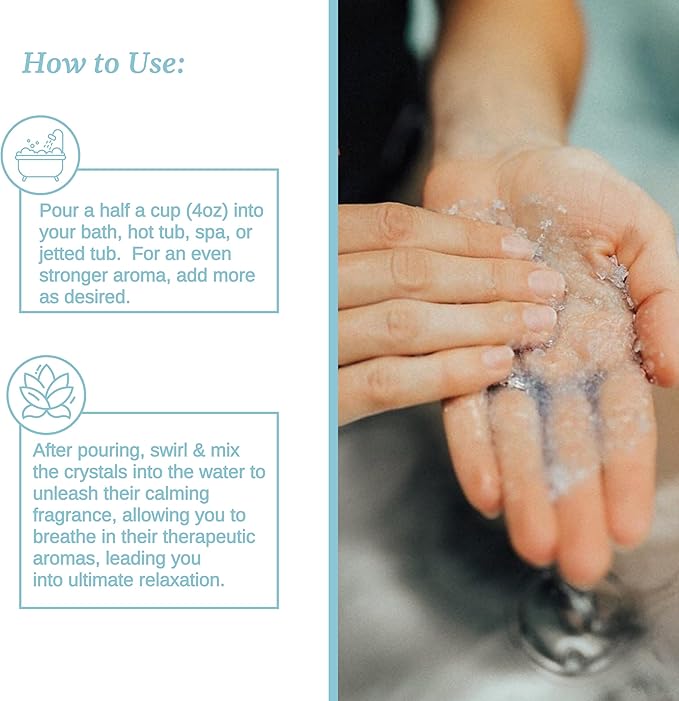 How to Use:

Pour a half a cup (4oz) into your bath, hot tub, spa, or jetted tub. For an even stronger aroma, add more as desired.

After pouring, swirl & mix the crystals into the water to unleash their calming fragrance, allowing you to breathe in their therapeutic aromas, leading you into ultimate relaxation.