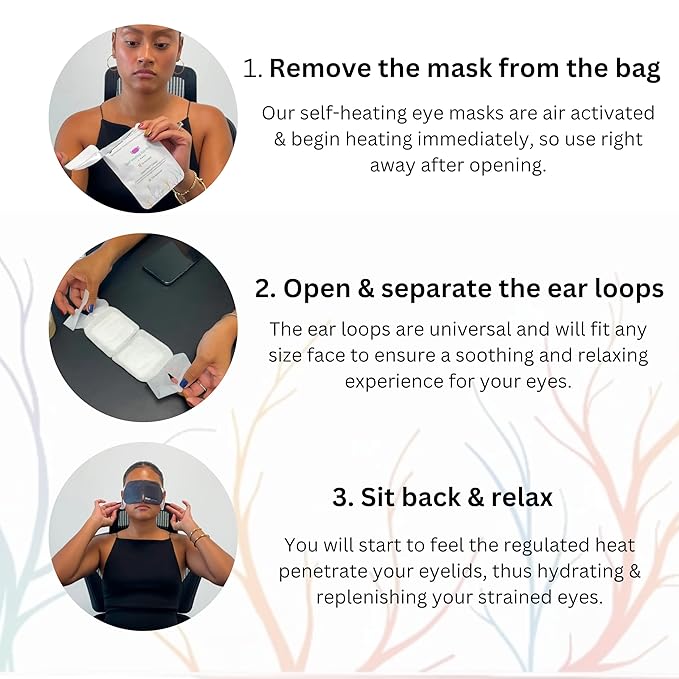 1. Remove the mask from the bag

Our self-heating eye masks are air activated & begin heating immediately, so use right away after opening.

2. Open & separate the ear loops

The ear loops are universal and will fit any size face to ensure a soothing and relaxing experience for your eyes.

3. Sit back & relax

You will start to feel the regulated heat penetrate your eyelids, thus hydrating & replenishing your strained eyes.