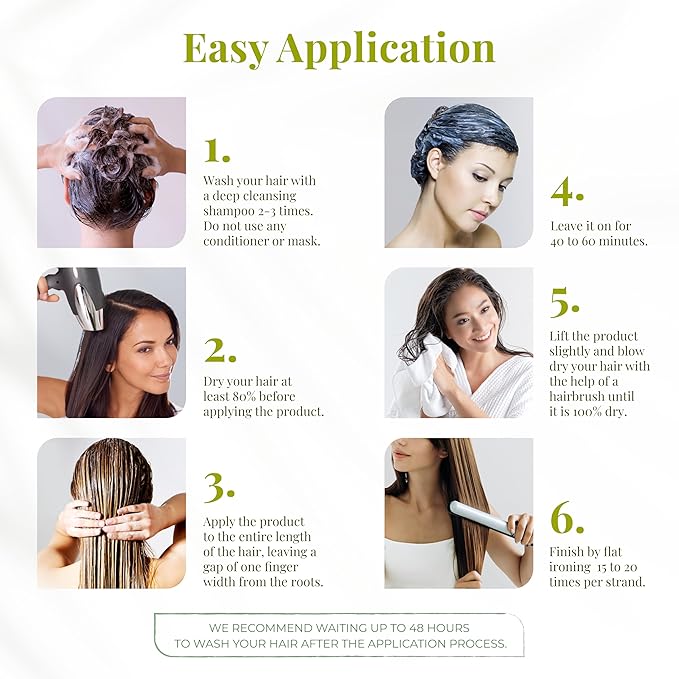 Easy Application

1.
Wash your hair with a deep cleansing shampoo 2-3 times. Do not use any conditioner or mask.

2.
Dry your hair at least 80% before applying the product.

3.
Apply the product to the entire length of the hair, leaving a gap of one finger width from the roots.

4.
Leave it on for 40 to 60 minutes.

5.
Lift the product slightly and blow dry your hair with the help of a hairbrush until it is 100% dry.

6.
Finish by flat ironing 15 to 20 times per strand.

WE RECOMMEND WAITING UP TO 48 HOURS TO WASH YOUR HAIR AFTER THE APPLICATION PROCESS.