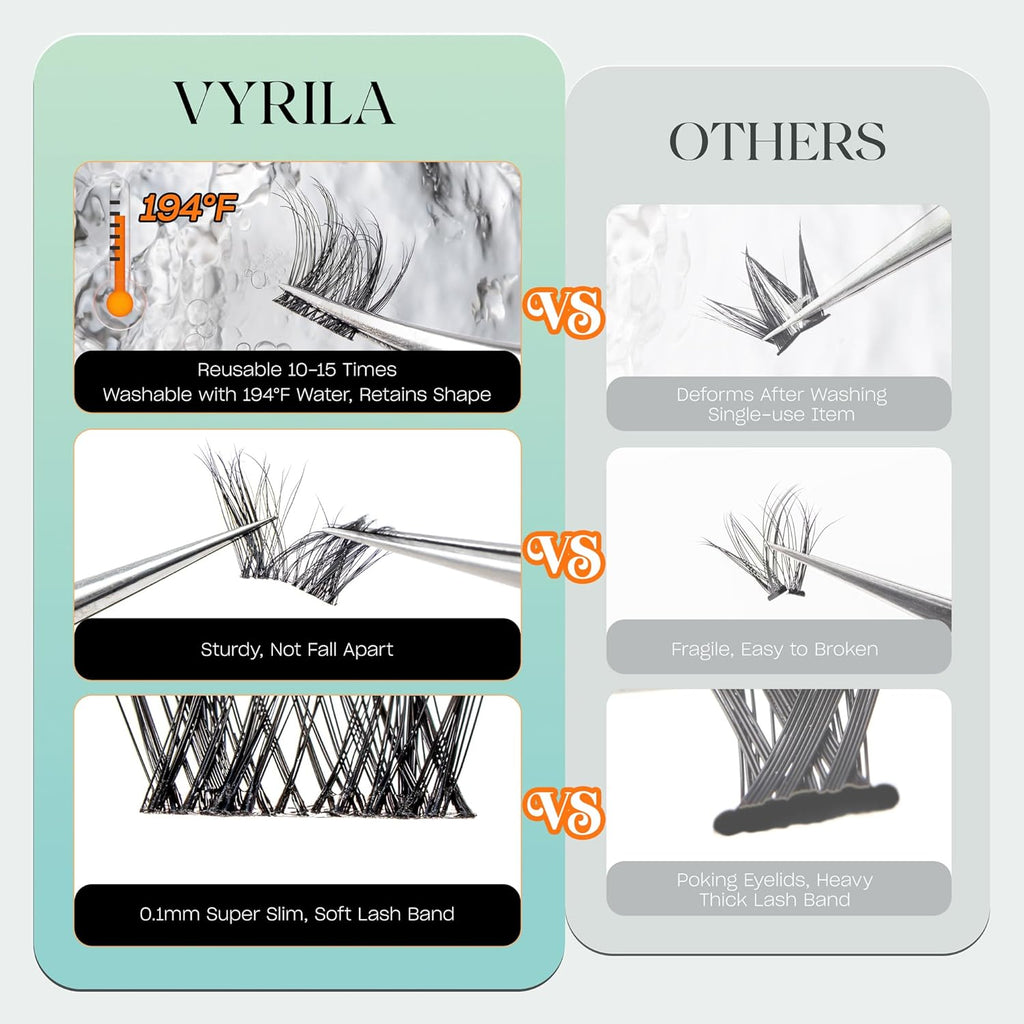 VYRILA

194°F

Reusable 10-15 Times
Washable with 194°F Water, Retains Shape

Sturdy, Not Fall Apart

0.1mm Super Slim, Soft Lash Band

VS

VS

VS

OTHERS

Deforms After Washing
Single-use Item

Fragile, Easy to Broken

Poking Eyelids, Heavy
Thick Lash Band