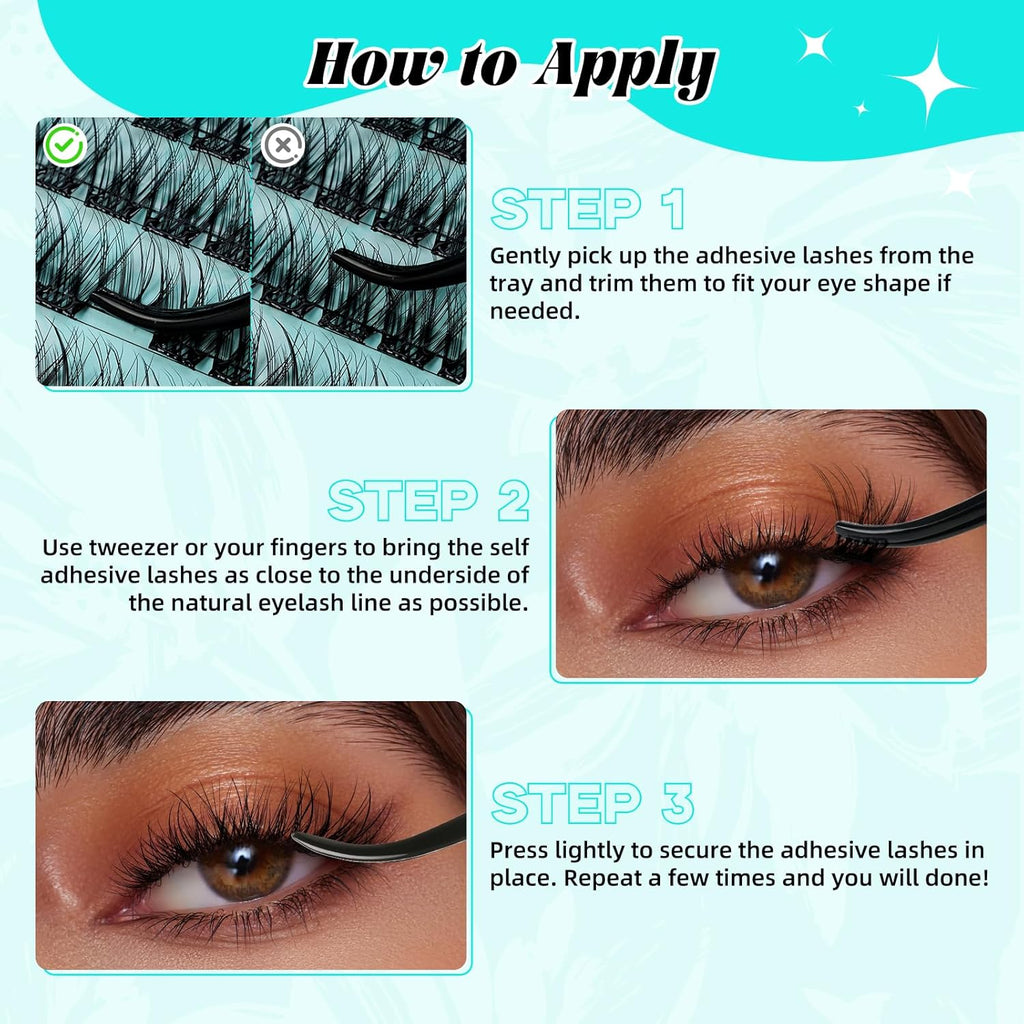 How to Apply

STEP 1

Gently pick up the adhesive lashes from the tray and trim them to fit your eye shape if needed.

STEP 2

Use tweezer or your fingers to bring the self adhesive lashes as close to the underside of the natural eyelash line as possible.

STEP 3

Press lightly to secure the adhesive lashes in place. Repeat a few times and you will done!