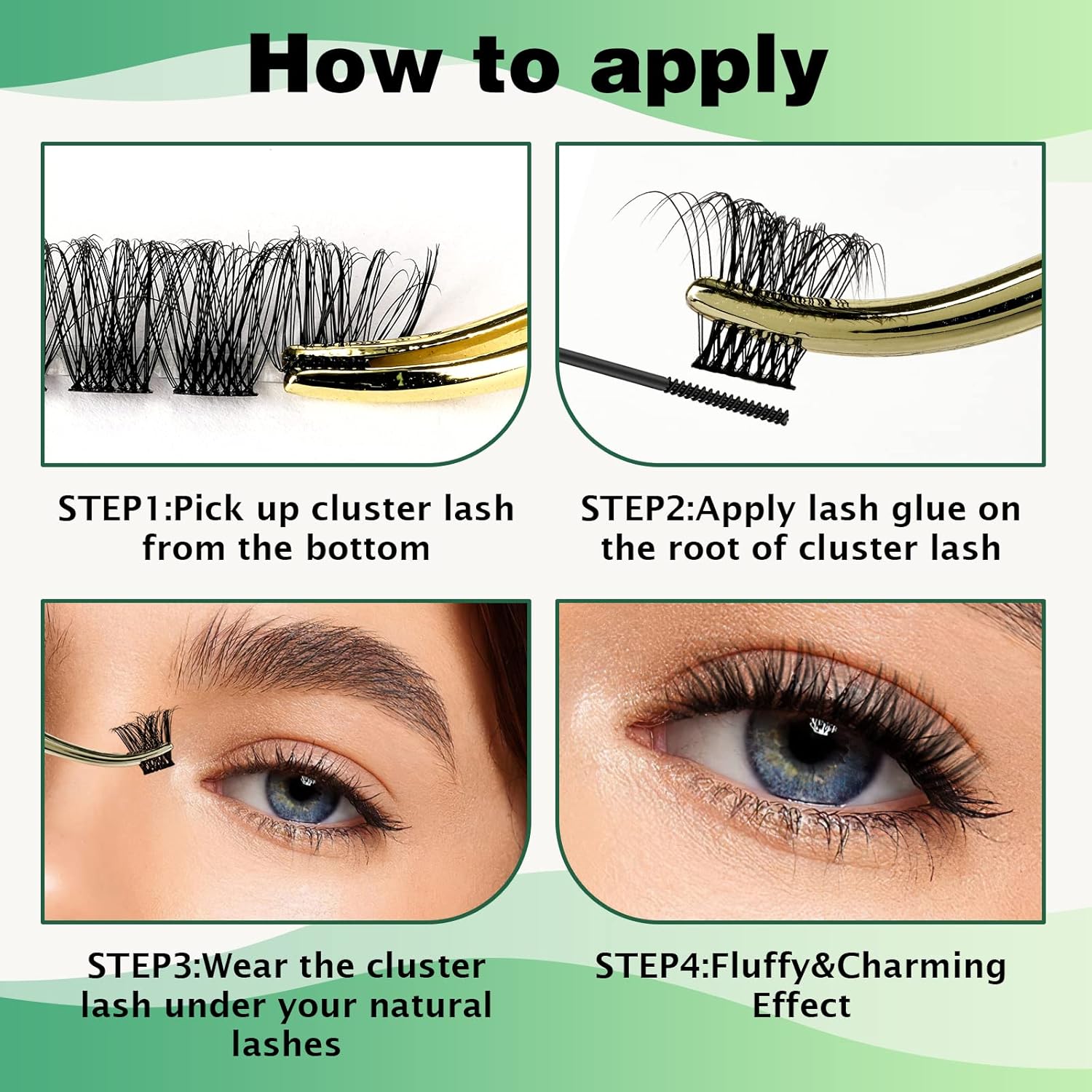 How to apply

STEP1:Pick up cluster lash from the bottom

STEP2:Apply lash glue on the root of cluster lash

STEP3:Wear the cluster lash under your natural lashes

STEP4:Fluffy&Charming Effect