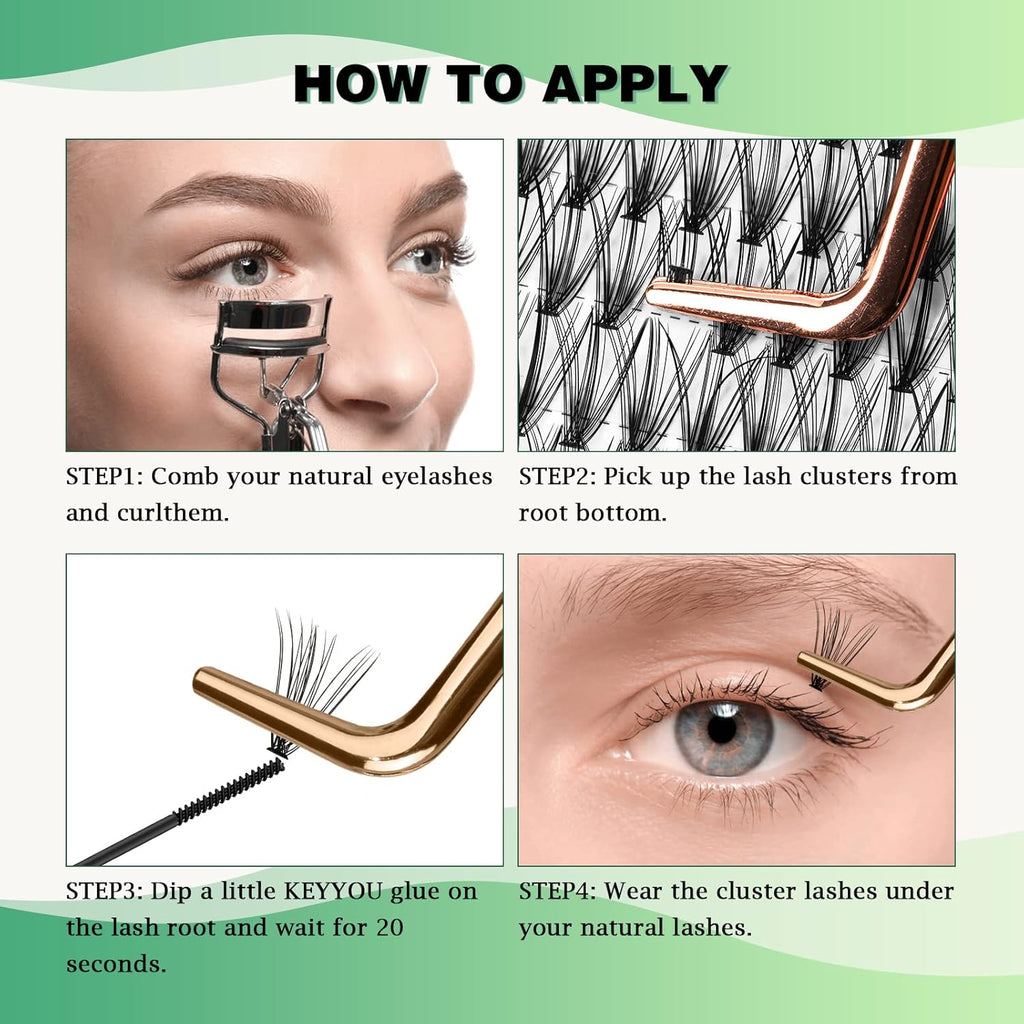 HOW TO APPLY

STEP1: Comb your natural eyelashes and curlthem.

STEP2: Pick up the lash clusters from root bottom.

STEP3: Dip a little KEYYOU glue on the lash root and wait for 20 seconds.

STEP4: Wear the cluster lashes under your natural lashes.