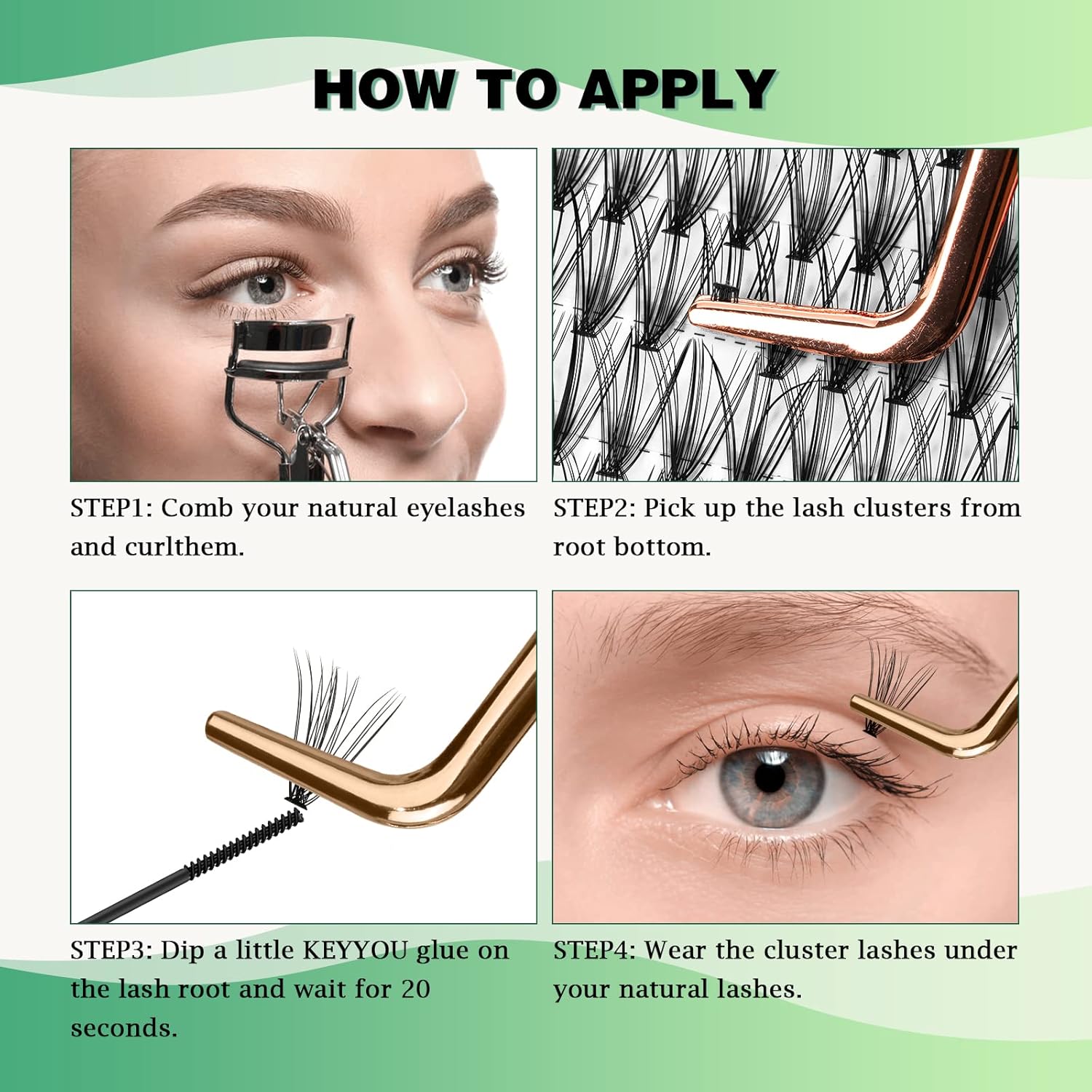 HOW TO APPLY

STEP1: Comb your natural eyelashes and curlthem.

STEP2: Pick up the lash clusters from root bottom.

STEP3: Dip a little KEYYOU glue on the lash root and wait for 20 seconds.

STEP4: Wear the cluster lashes under your natural lashes.