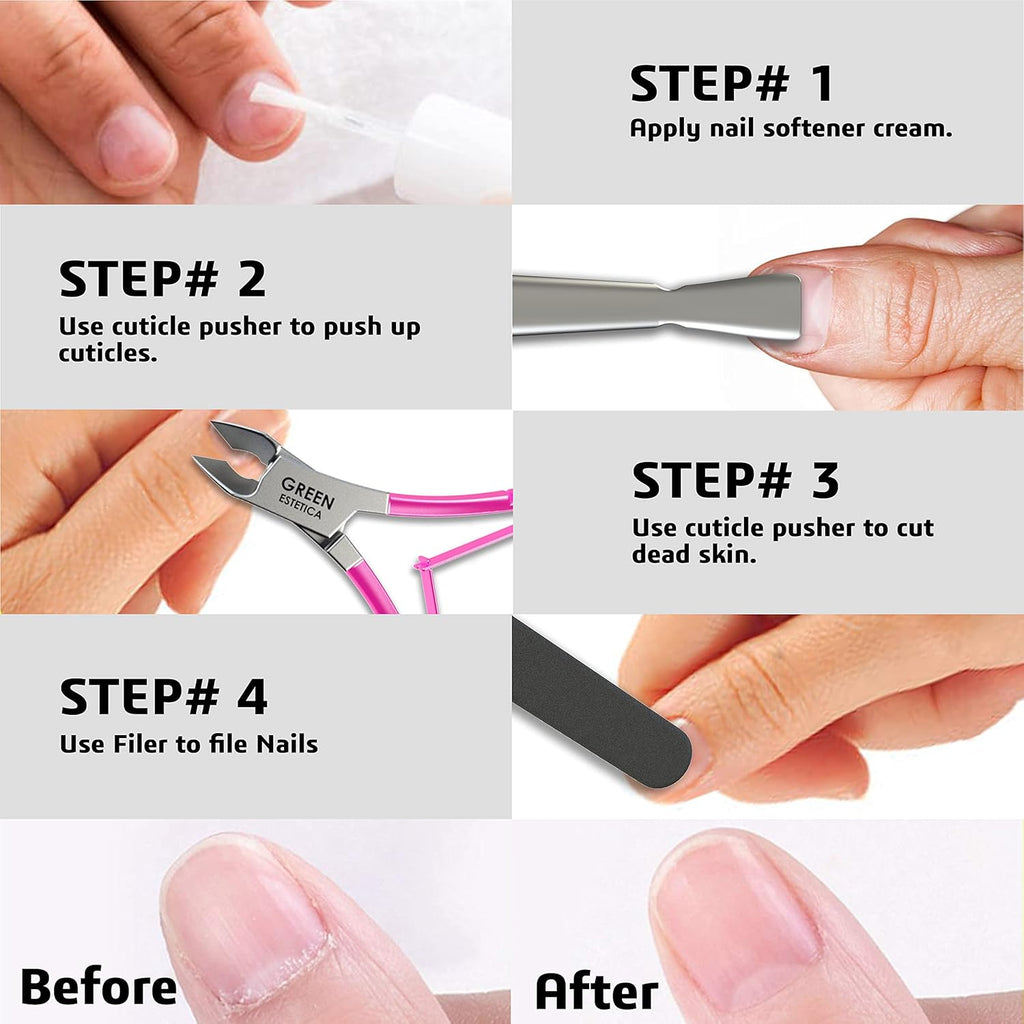 STEP# 1
Apply nail softener cream.

STEP# 2
Use cuticle pusher to push up cuticles.

GREEN
ESTETICA

STEP# 3
Use cuticle pusher to cut dead skin.

STEP# 4
Use Filer to file Nails

Before

After