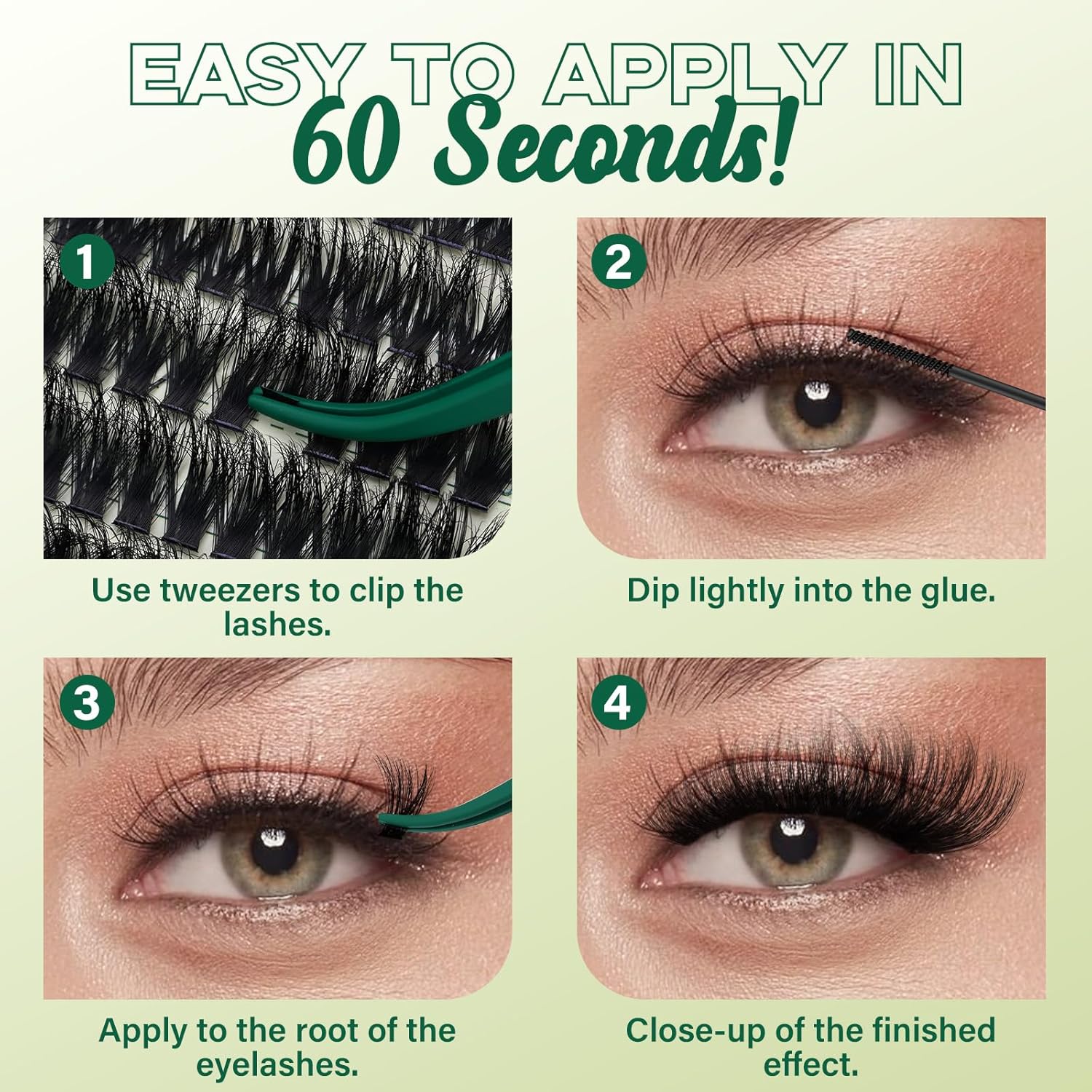 EASY TO APPLY IN
60 Seconds!

1
Use tweezers to clip the lashes.

2
Dip lightly into the glue.

3
Apply to the root of the eyelashes.

4
Close-up of the finished effect.