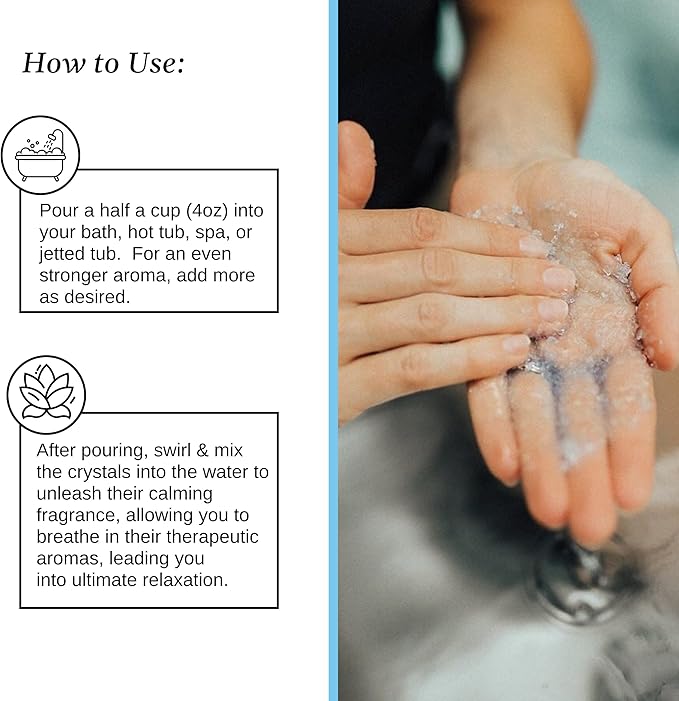 How to Use:

Pour a half a cup (4oz) into your bath, hot tub, spa, or jetted tub. For an even stronger aroma, add more as desired.

After pouring, swirl & mix the crystals into the water to unleash their calming fragrance, allowing you to breathe in their therapeutic aromas, leading you into ultimate relaxation.