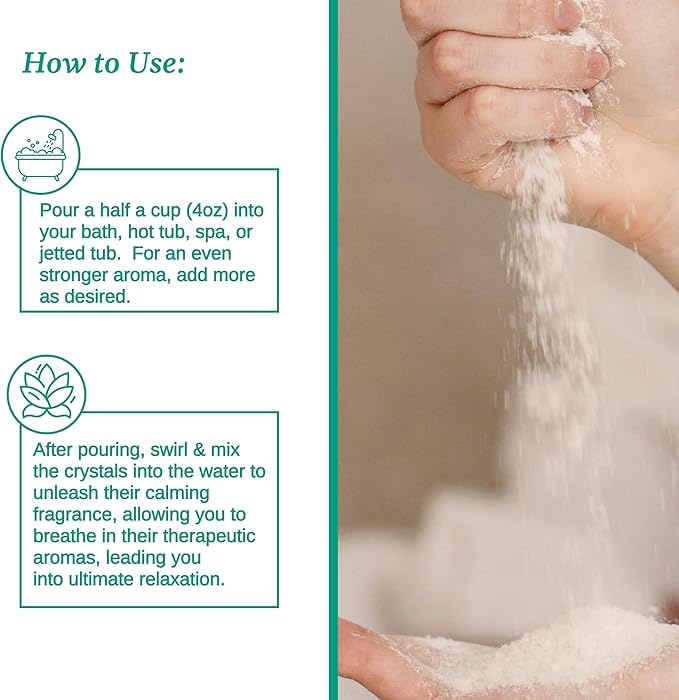 How to Use:

Pour a half a cup (4oz) into your bath, hot tub, spa, or jetted tub. For an even stronger aroma, add more as desired.

After pouring, swirl & mix the crystals into the water to unleash their calming fragrance, allowing you to breathe in their therapeutic aromas, leading you into ultimate relaxation.