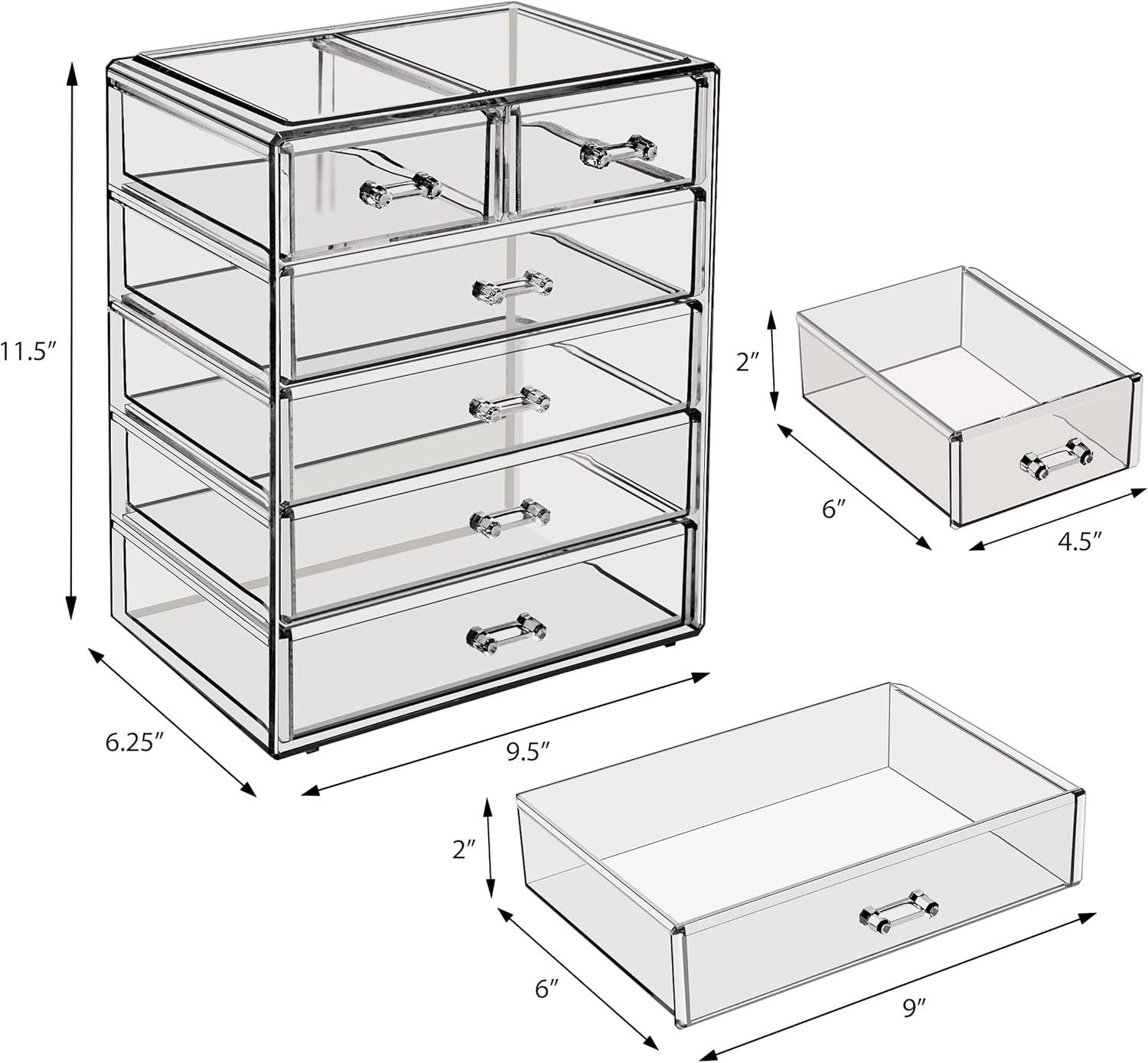 11.5″

6.25″

9.5″

2″

6″

4.5″

2″

6″

9″