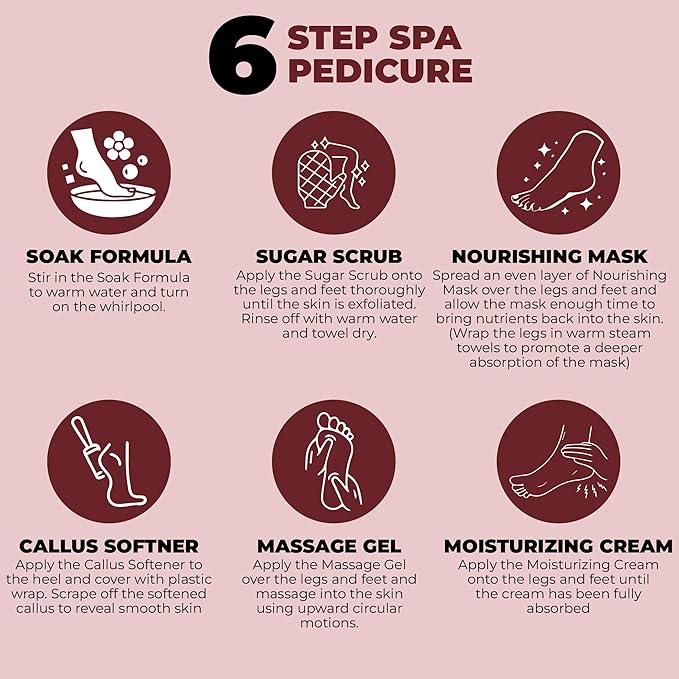 6 STEP SPA PEDICURE

SOAK FORMULA
Stir in the Soak Formula to warm water and turn on the whirlpool.

SUGAR SCRUB
Apply the Sugar Scrub onto the legs and feet thoroughly until the skin is exfoliated. Rinse off with warm water and towel dry.

NOURISHING MASK
Spread an even layer of Nourishing Mask over the legs and feet and allow the mask enough time to bring nutrients back into the skin. (Wrap the legs in warm steam towels to promote a deeper absorption of the mask)

CALLUS SOFTNER
Apply the Callus Softener to the heel and cover with plastic wrap. Scrape off the softened callus to reveal smooth skin

MASSAGE GEL
Apply the Massage Gel over the legs and feet and massage into the skin using upward circular motions.

MOISTURIZING CREAM
Apply the Moisturizing Cream onto the legs and feet until the cream has been fully absorbed