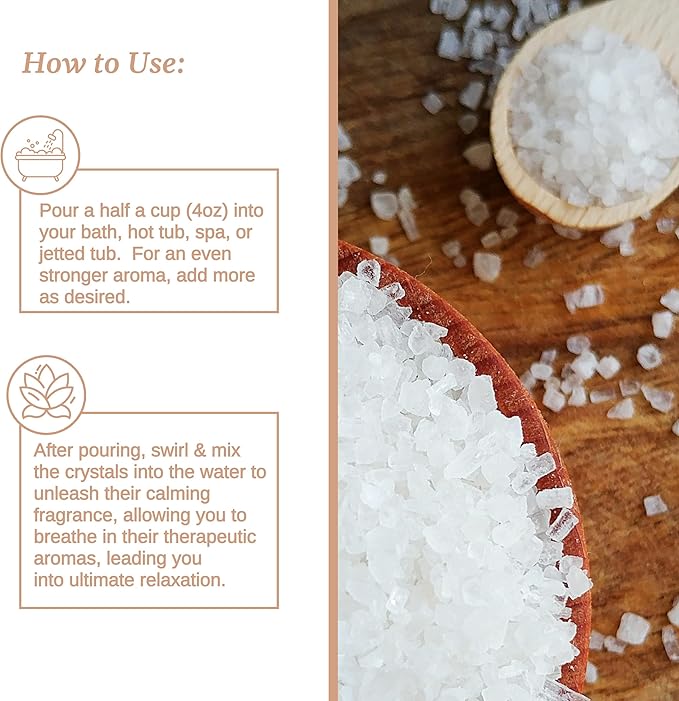 How to Use:

Pour a half a cup (4oz) into your bath, hot tub, spa, or jetted tub. For an even stronger aroma, add more as desired.

After pouring, swirl & mix the crystals into the water to unleash their calming fragrance, allowing you to breathe in their therapeutic aromas, leading you into ultimate relaxation.