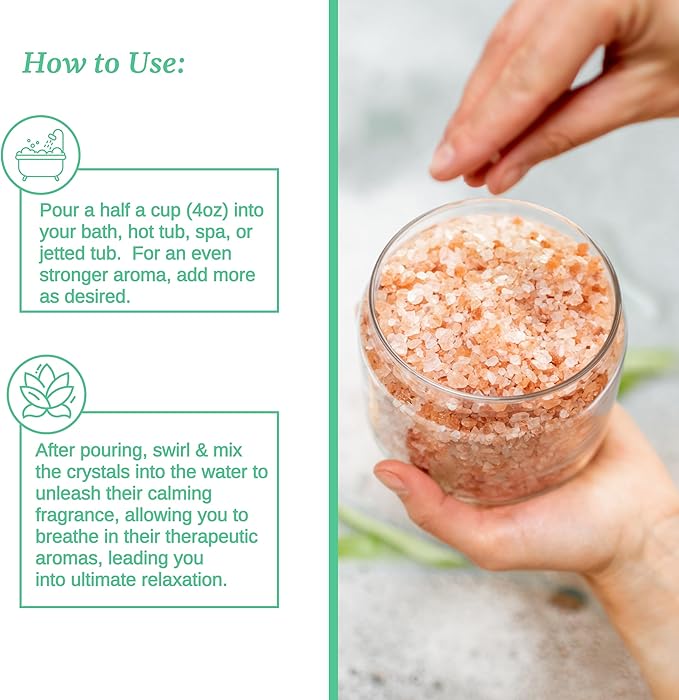 How to Use:

Pour a half a cup (4oz) into your bath, hot tub, spa, or jetted tub. For an even stronger aroma, add more as desired.

After pouring, swirl & mix the crystals into the water to unleash their calming fragrance, allowing you to breathe in their therapeutic aromas, leading you into ultimate relaxation.