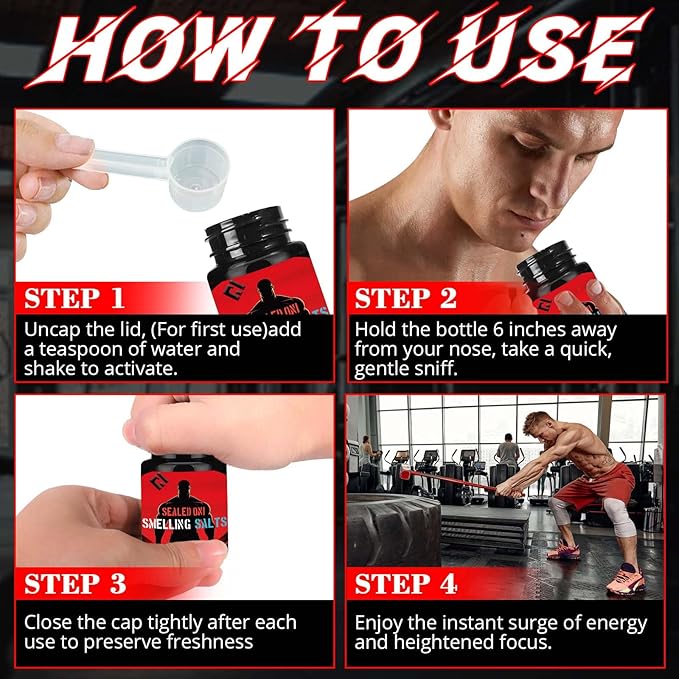 HOW TO USE

STEP 1
Uncap the lid, (For first use)add a teaspoon of water and shake to activate.

STEP 2
Hold the bottle 6 inches away from your nose, take a quick, gentle sniff.

SEALED ON!
SMELLING SALTS

STEP 3
Close the cap tightly after each use to preserve freshness

STEP 4
Enjoy the instant surge of energy and heightened focus.