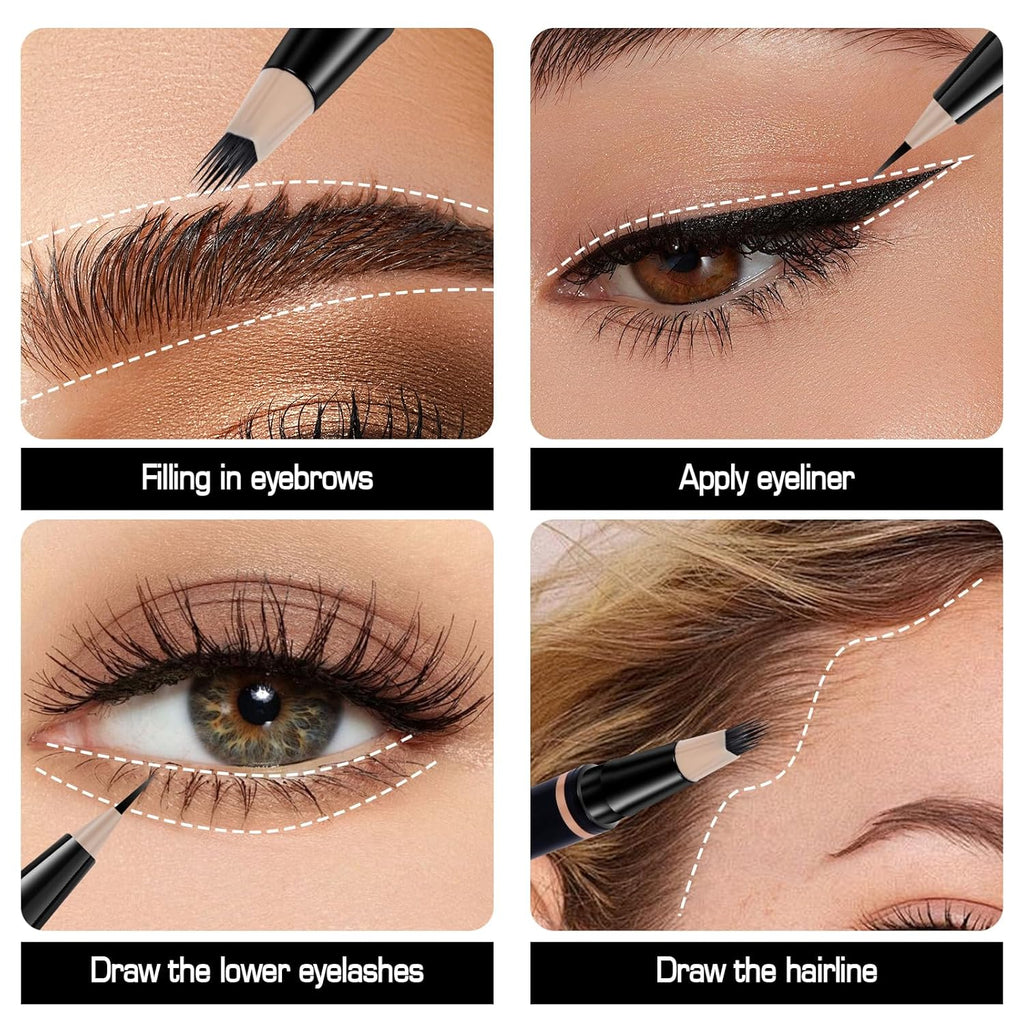 Filling in eyebrows

Apply eyeliner

Draw the lower eyelashes

Draw the hairline