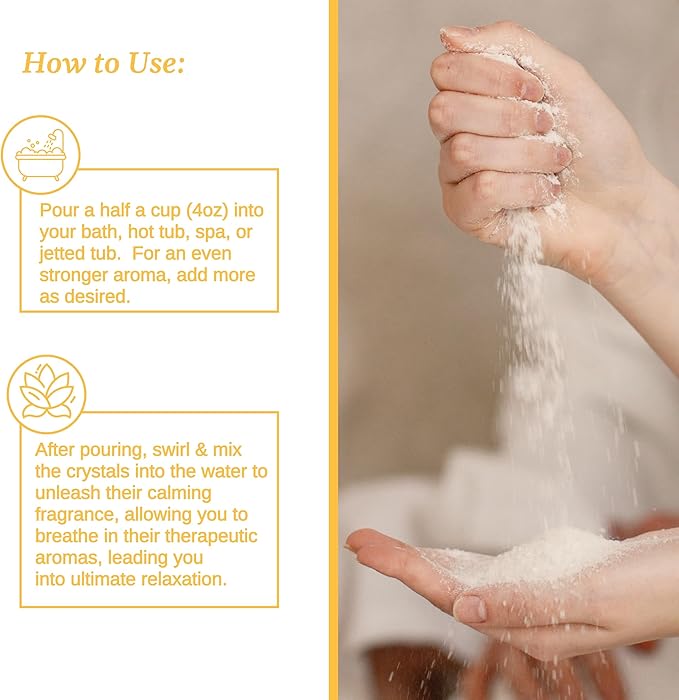 How to Use:

Pour a half a cup (4oz) into your bath, hot tub, spa, or jetted tub. For an even stronger aroma, add more as desired.

After pouring, swirl & mix the crystals into the water to unleash their calming fragrance, allowing you to breathe in their therapeutic aromas, leading you into ultimate relaxation.