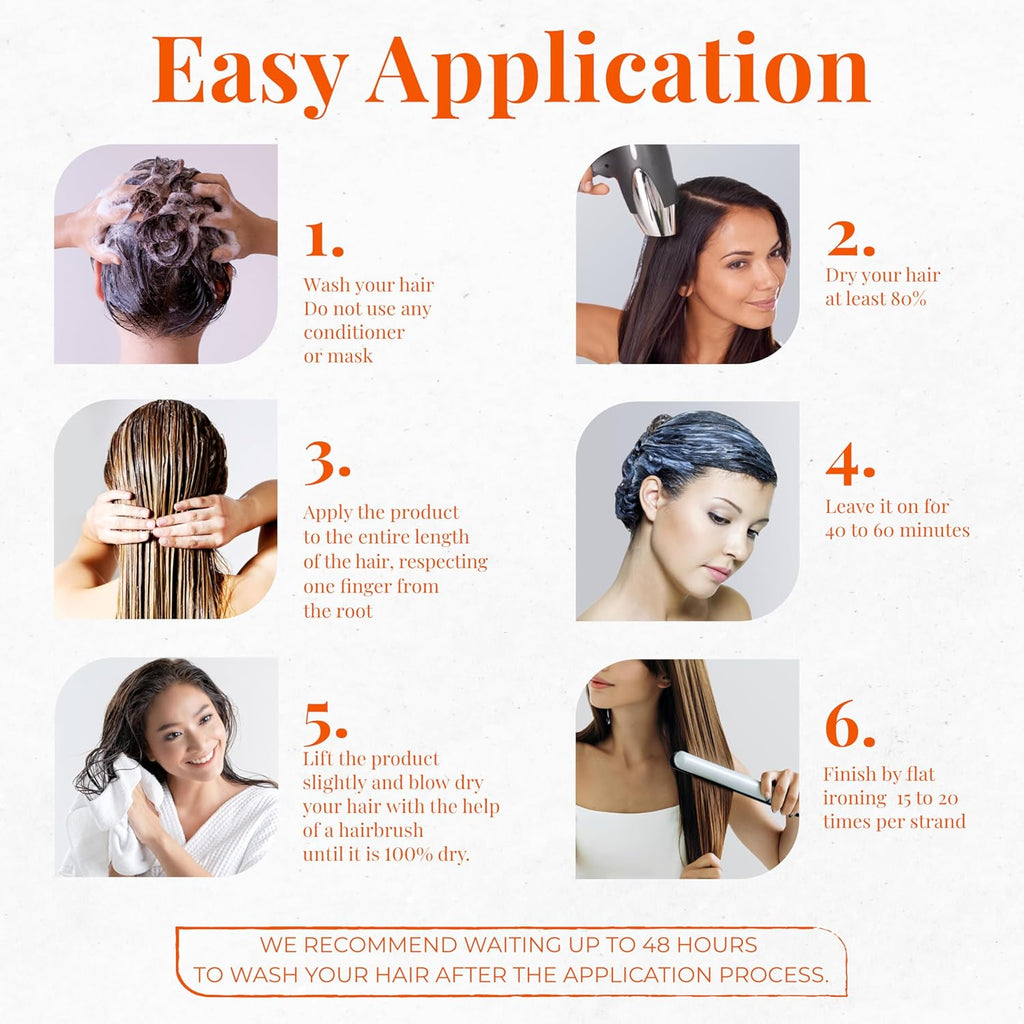 Easy Application

1.
Wash your hair
Do not use any conditioner or mask

2.
Dry your hair at least 80%

3.
Apply the product to the entire length of the hair, respecting one finger from the root

4.
Leave it on for 40 to 60 minutes

5.
Lift the product slightly and blow dry your hair with the help of a hairbrush until it is 100% dry.

6.
Finish by flat ironing 15 to 20 times per strand

WE RECOMMEND WAITING UP TO 48 HOURS TO WASH YOUR HAIR AFTER THE APPLICATION PROCESS.