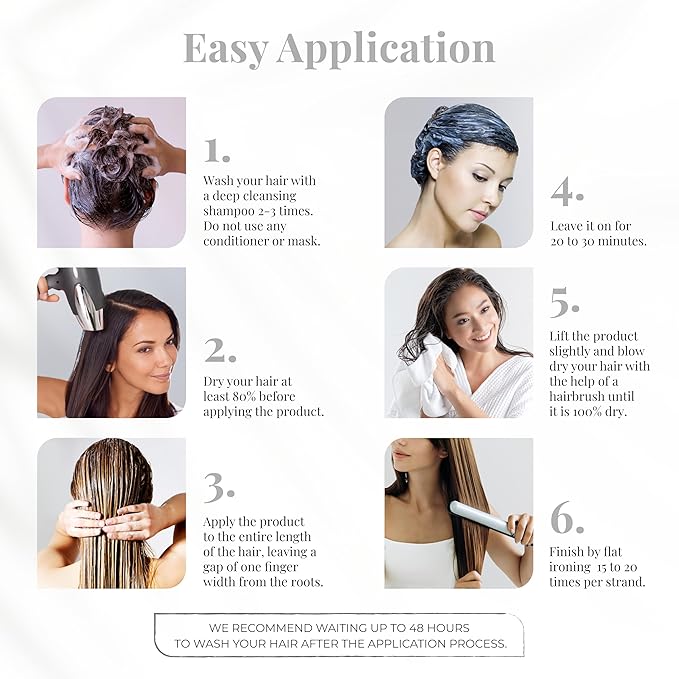 Easy Application

1.
Wash your hair with a deep cleansing shampoo 2-3 times. Do not use any conditioner or mask.

2.
Dry your hair at least 80% before applying the product.

3.
Apply the product to the entire length of the hair, leaving a gap of one finger width from the roots.

4.
Leave it on for 20 to 30 minutes.

5.
Lift the product slightly and blow dry your hair with the help of a hairbrush until it is 100% dry.

6.
Finish by flat ironing 15 to 20 times per strand.

WE RECOMMEND WAITING UP TO 48 HOURS TO WASH YOUR HAIR AFTER THE APPLICATION PROCESS.