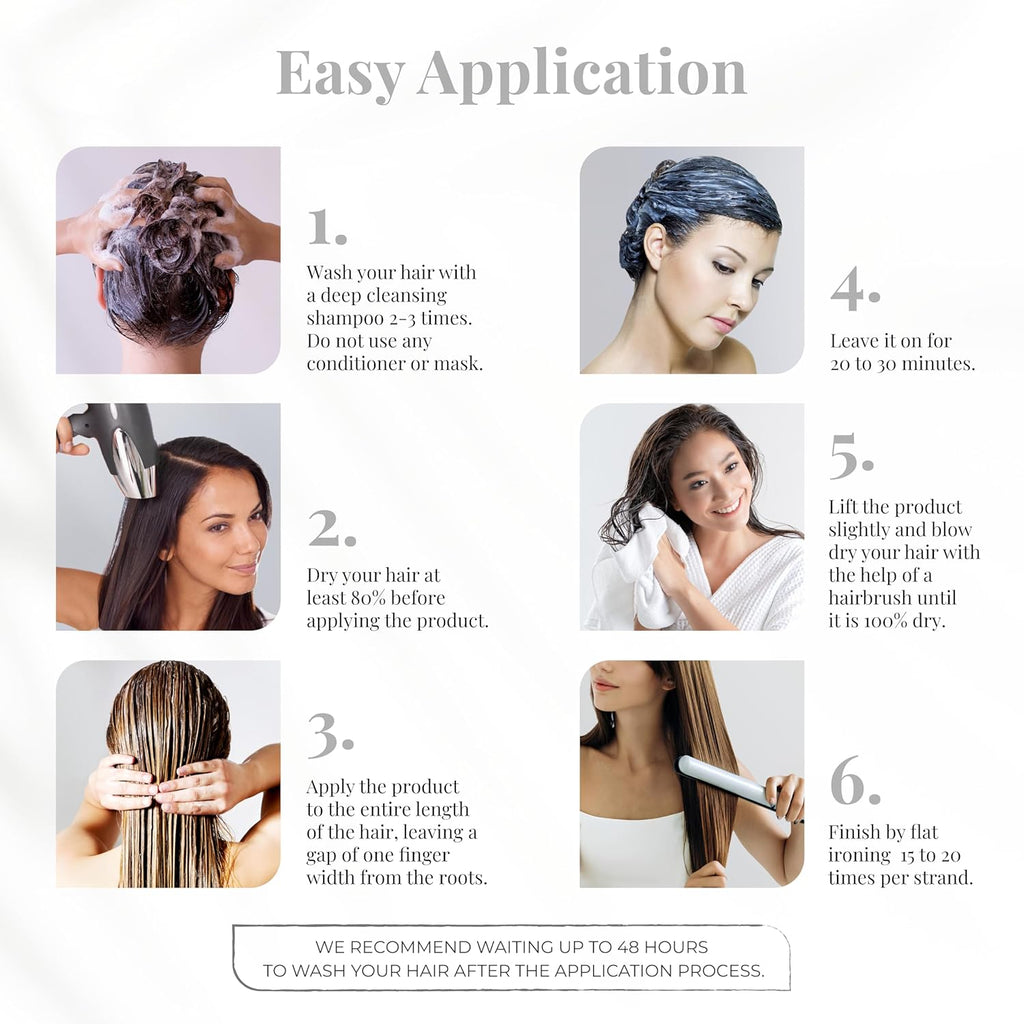 Easy Application

1.
Wash your hair with a deep cleansing shampoo 2-3 times. Do not use any conditioner or mask.

2.
Dry your hair at least 80% before applying the product.

3.
Apply the product to the entire length of the hair, leaving a gap of one finger width from the roots.

4.
Leave it on for 20 to 30 minutes.

5.
Lift the product slightly and blow dry your hair with the help of a hairbrush until it is 100% dry.

6.
Finish by flat ironing 15 to 20 times per strand.

WE RECOMMEND WAITING UP TO 48 HOURS TO WASH YOUR HAIR AFTER THE APPLICATION PROCESS.