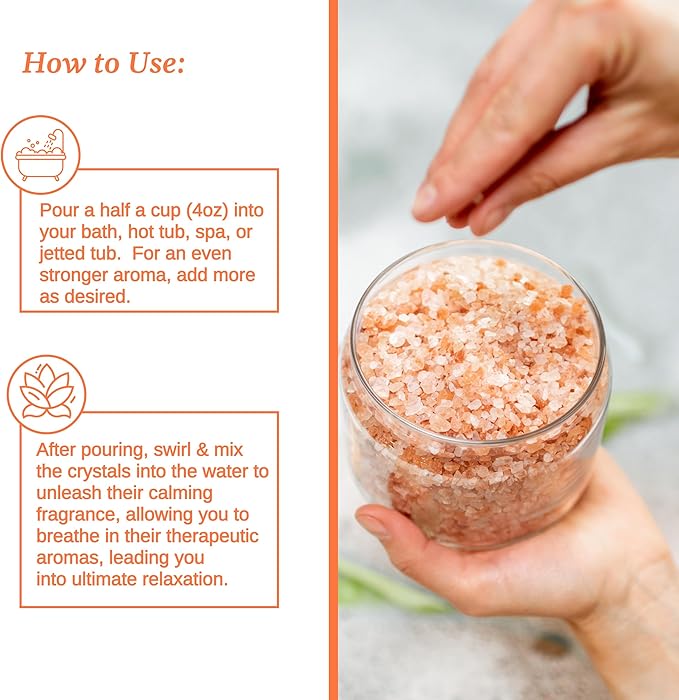 How to Use:

Pour a half a cup (4oz) into your bath, hot tub, spa, or jetted tub.  For an even stronger aroma, add more as desired.

After pouring, swirl & mix the crystals into the water to unleash their calming fragrance, allowing you to breathe in their therapeutic aromas, leading you into ultimate relaxation.