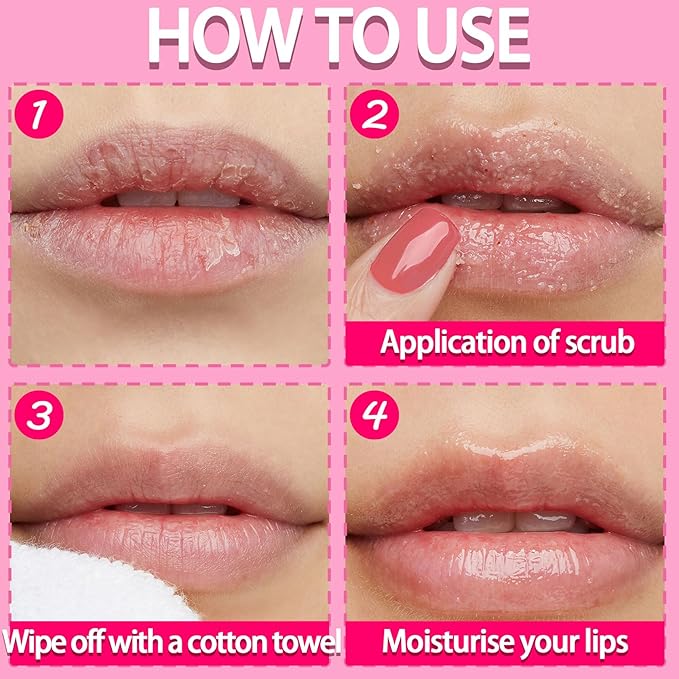 HOW TO USE

1

2

Application of scrub

3

Wipe off with a cotton towel

4

Moisturise your lips