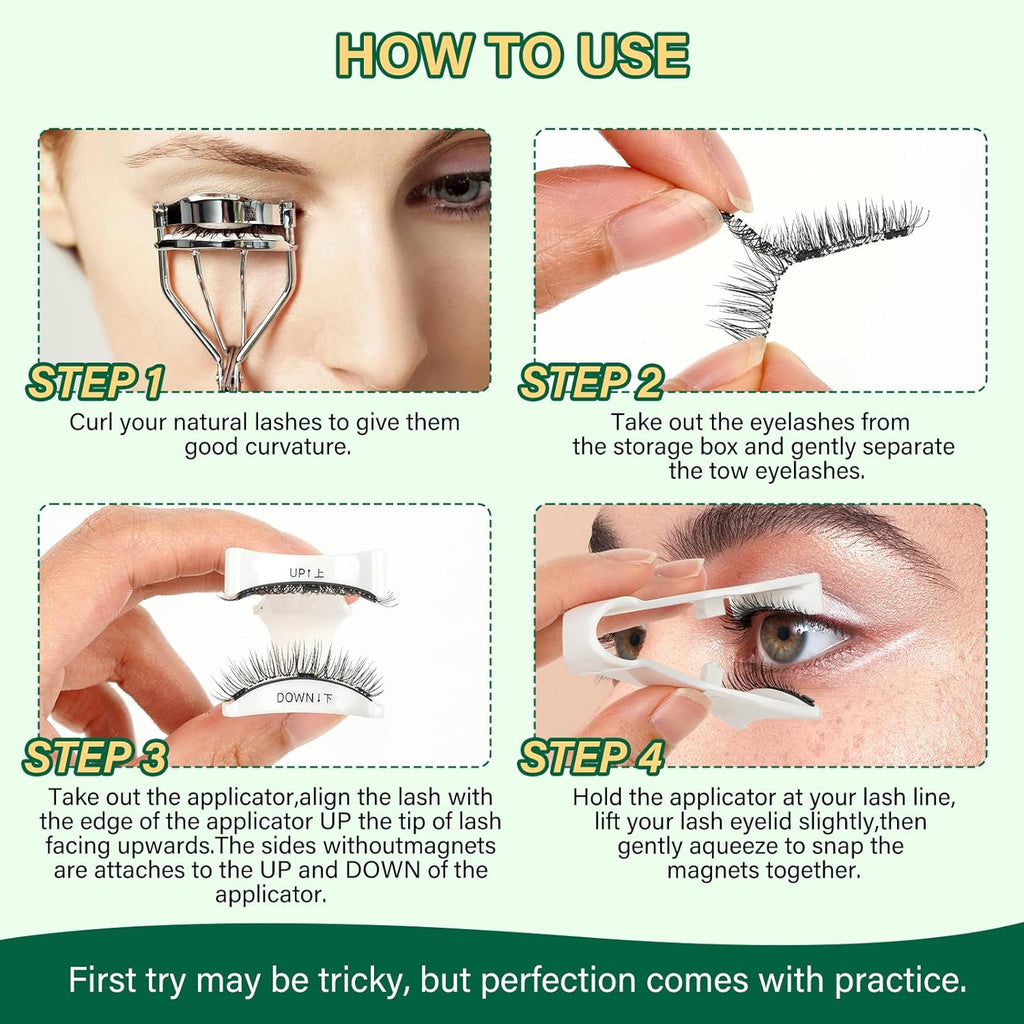 HOW TO USE

STEP 1
Curl your natural lashes to give them good curvature.

STEP 2
Take out the eyelashes from the storage box and gently separate the tow eyelashes.

UP↑上
DOWN↓下

STEP 3
Take out the applicator,align the lash with the edge of the applicator UP the tip of lash facing upwards.The sides withoutmagnets are attaches to the UP and DOWN of the applicator.

STEP 4
Hold the applicator at your lash line, lift your lash eyelid slightly,then gently aqueeze to snap the magnets together.

First try may be tricky, but perfection comes with practice.