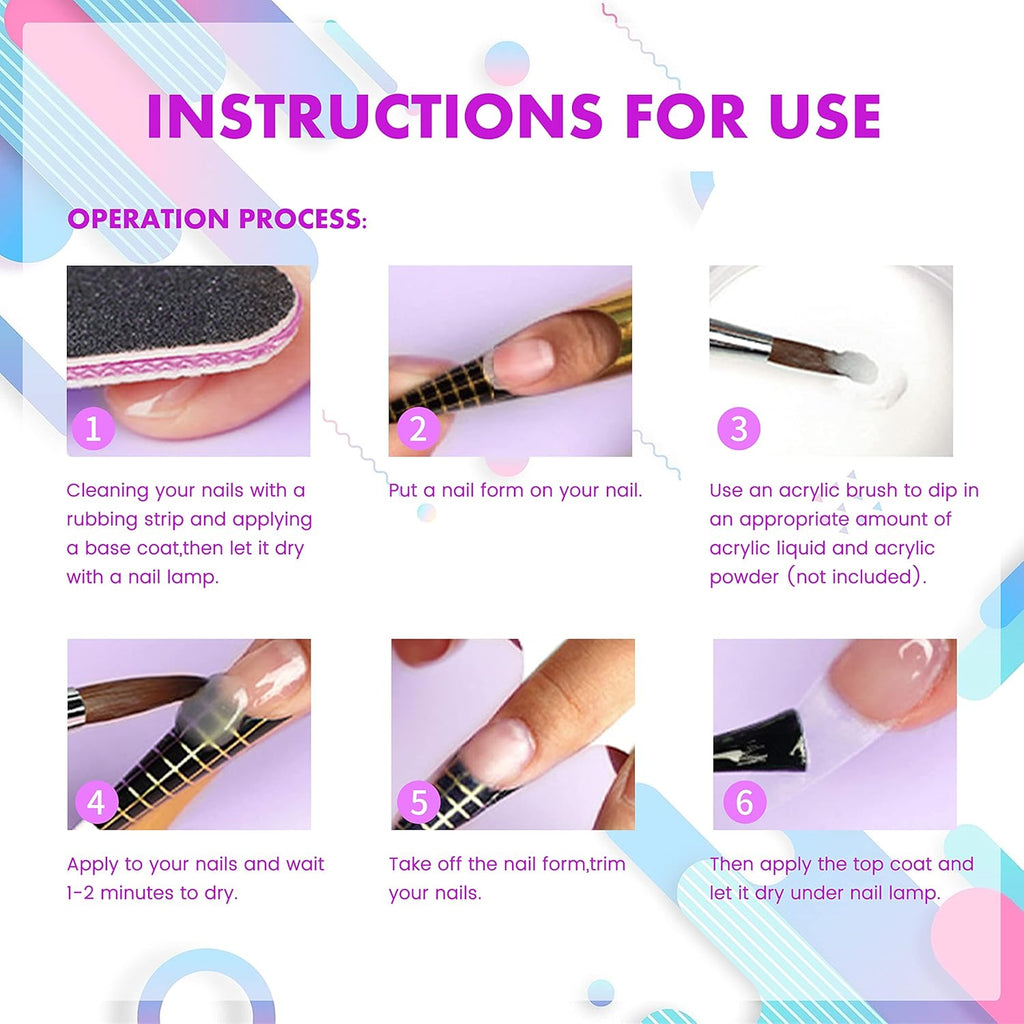 INSTRUCTIONS FOR USE

OPERATION PROCESS:

1

Cleaning your nails with a rubbing strip and applying a base coat,then let it dry with a nail lamp.

2

Put a nail form on your nail.

3

Use an acrylic brush to dip in an appropriate amount of acrylic liquid and acrylic powder (not included).

4

Apply to your nails and wait 1-2 minutes to dry.

5

Take off the nail form,trim your nails.

6

Then apply the top coat and let it dry under nail lamp.