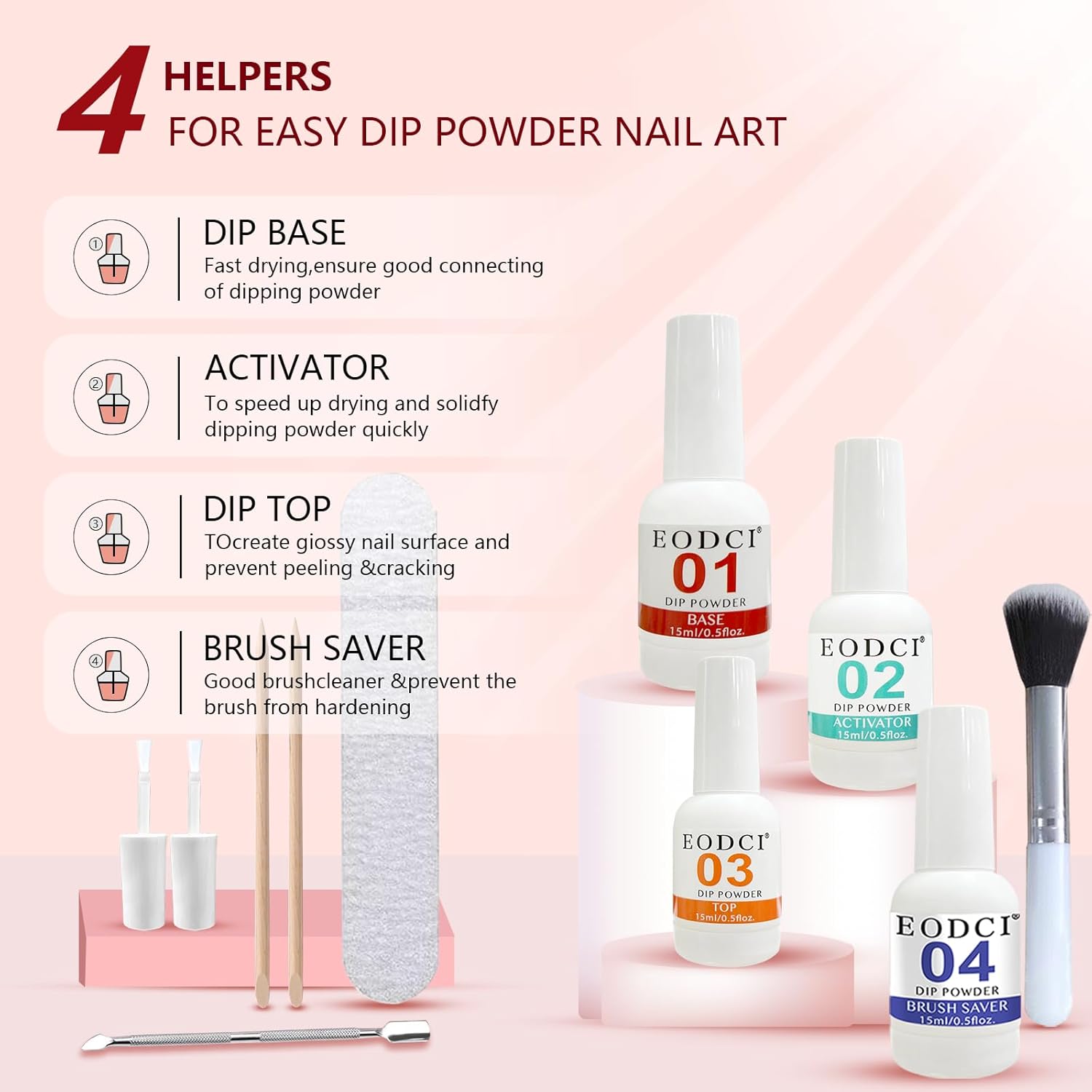 4 HELPERS
FOR EASY DIP POWDER NAIL ART

①
DIP BASE
Fast drying,ensure good connecting of dipping powder

②
ACTIVATOR
To speed up drying and solidfy dipping powder quickly

③
DIP TOP
TOcreate giossy nail surface and prevent peeling &cracking

④
BRUSH SAVER
Good brushcleaner &prevent the brush from hardening

EODCI®
01
DIP POWDER
BASE
15ml/0.5floz.

EODCI®
02
DIP POWDER
ACTIVATOR
15ml/0.5floz.

EODCI®
03
DIP POWDER
TOP
15ml/0.5floz.

EODCI®
04
DIP POWDER
BRUSH SAVER
15ml/0.5floz.