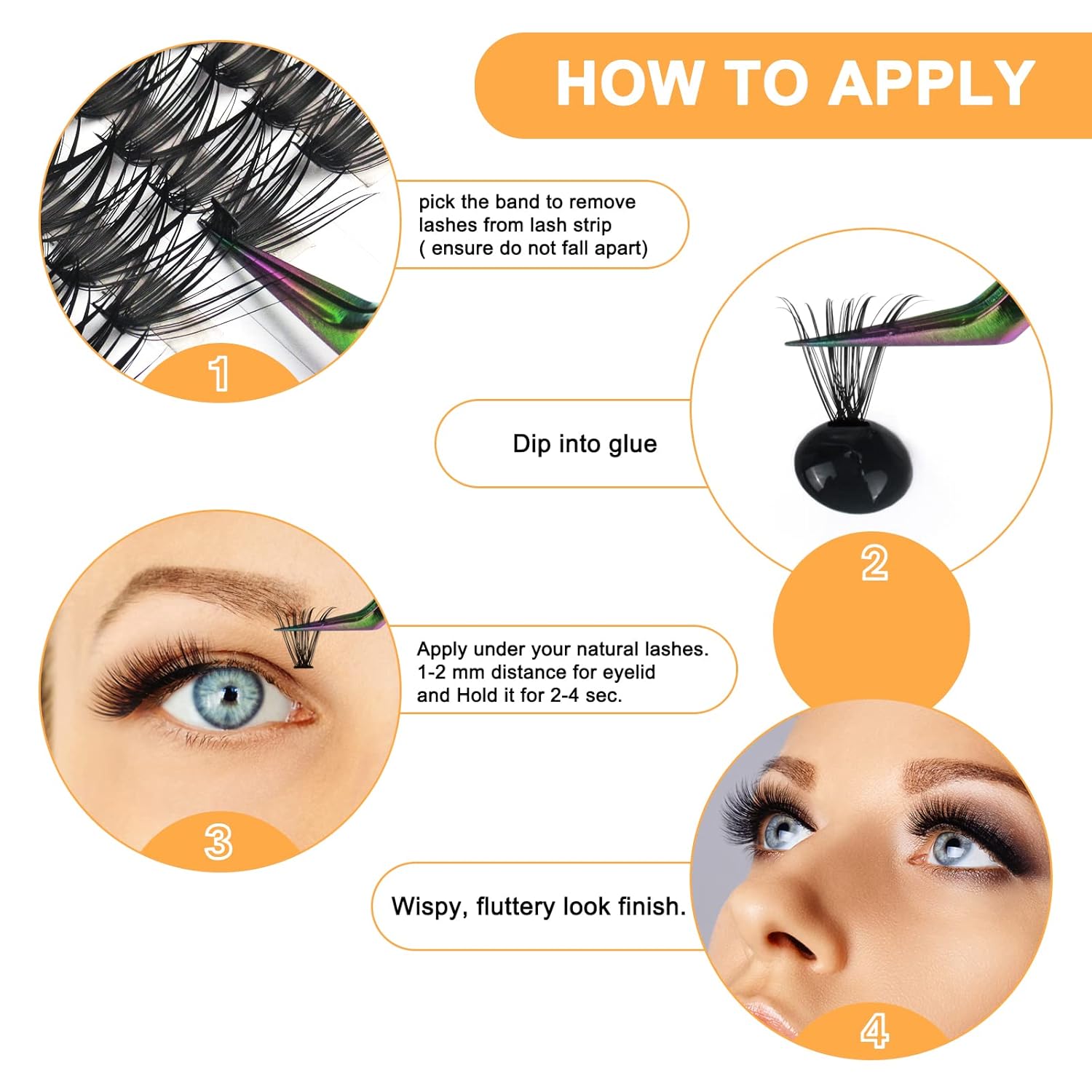 HOW TO APPLY

pick the band to remove lashes from lash strip ( ensure do not fall apart)

1

Dip into glue

2

Apply under your natural lashes. 1-2 mm distance for eyelid and Hold it for 2-4 sec.

3

Wispy, fluttery look finish.

4