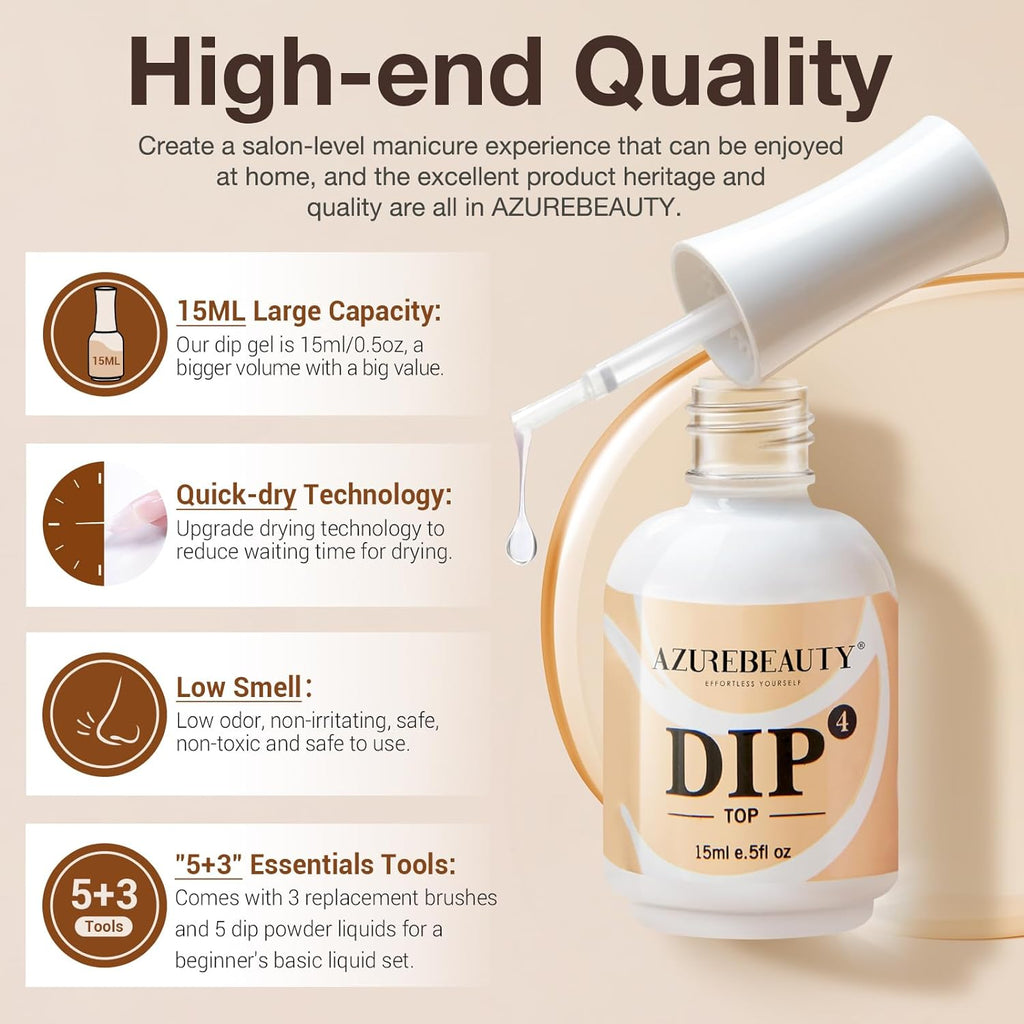 High-end Quality

Create a salon-level manicure experience that can be enjoyed at home, and the excellent product heritage and quality are all in AZUREBEAUTY.

15ML

15ML Large Capacity:
Our dip gel is 15ml/0.5oz, a bigger volume with a big value.

Quick-dry Technology:
Upgrade drying technology to reduce waiting time for drying.

Low Smell:
Low odor, non-irritating, safe, non-toxic and safe to use.

5+3
Tools

"5+3" Essentials Tools:
Comes with 3 replacement brushes and 5 dip powder liquids for a beginner's basic liquid set.

AZUREBEAUTY®
EFFORTLESS YOURSELF
DIP 4
TOP
15ml e.5fl oz