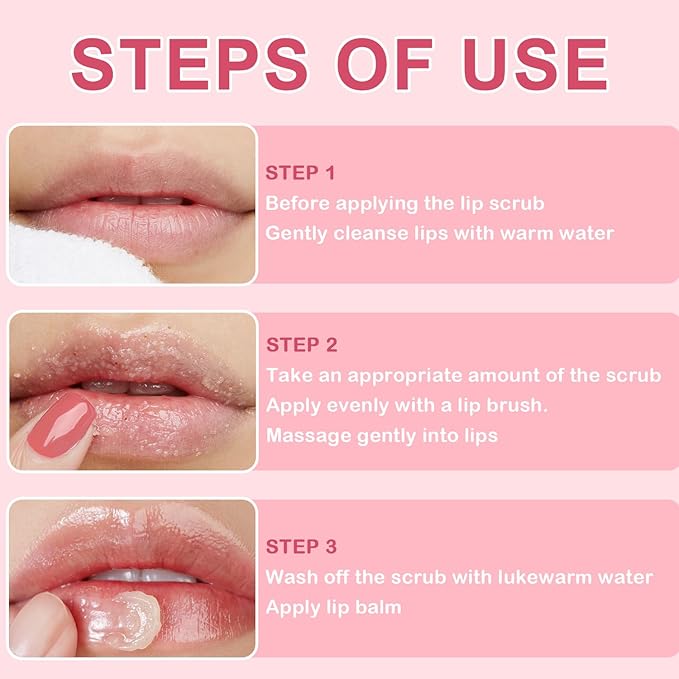 STEPS OF USE

STEP 1
Before applying the lip scrub
Gently cleanse lips with warm water

STEP 2
Take an appropriate amount of the scrub
Apply evenly with a lip brush.
Massage gently into lips

STEP 3
Wash off the scrub with lukewarm water
Apply lip balm