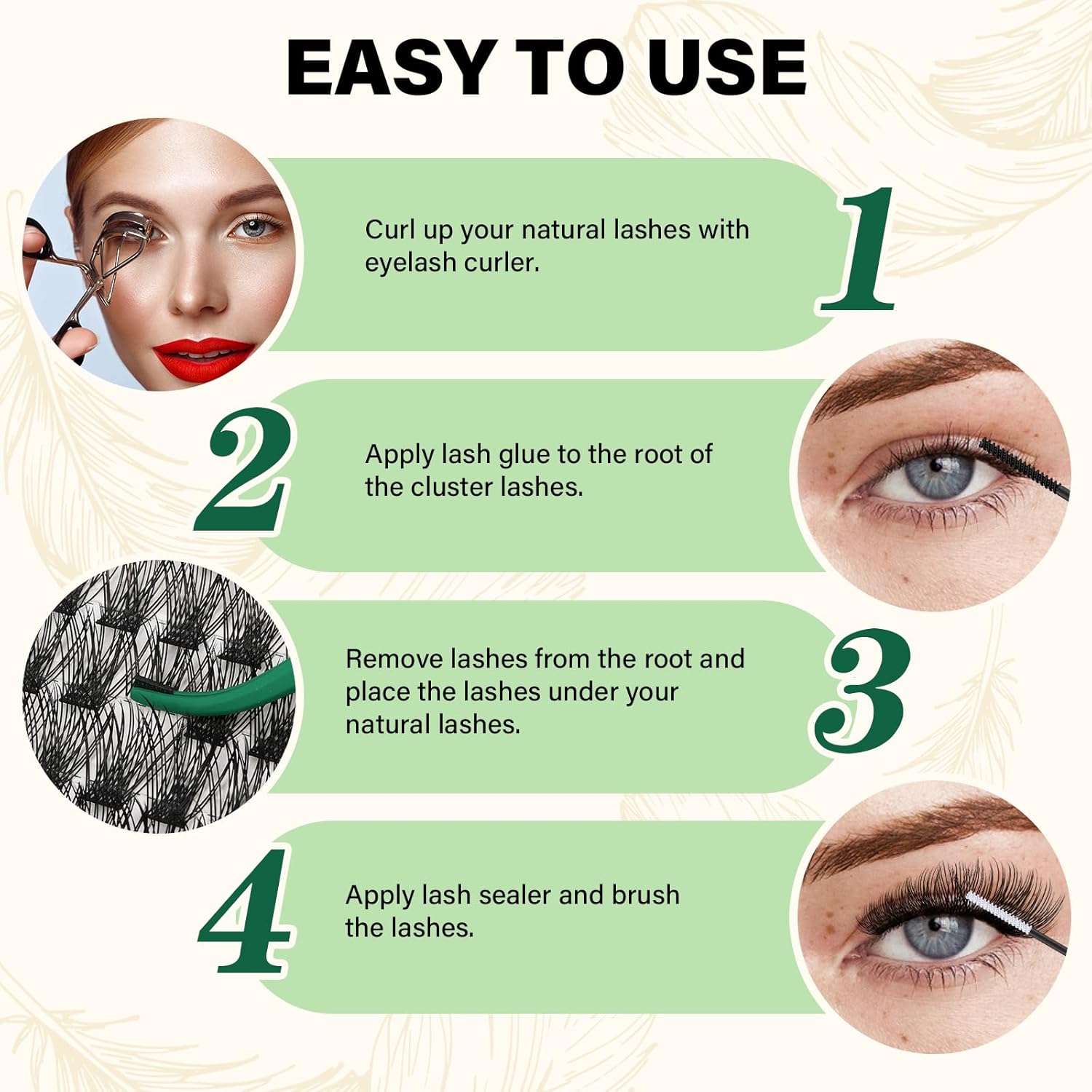 EASY TO USE

Curl up your natural lashes with eyelash curler.

1

2

Apply lash glue to the root of the cluster lashes.

Remove lashes from the root and place the lashes under your natural lashes.

3

4

Apply lash sealer and brush the lashes.