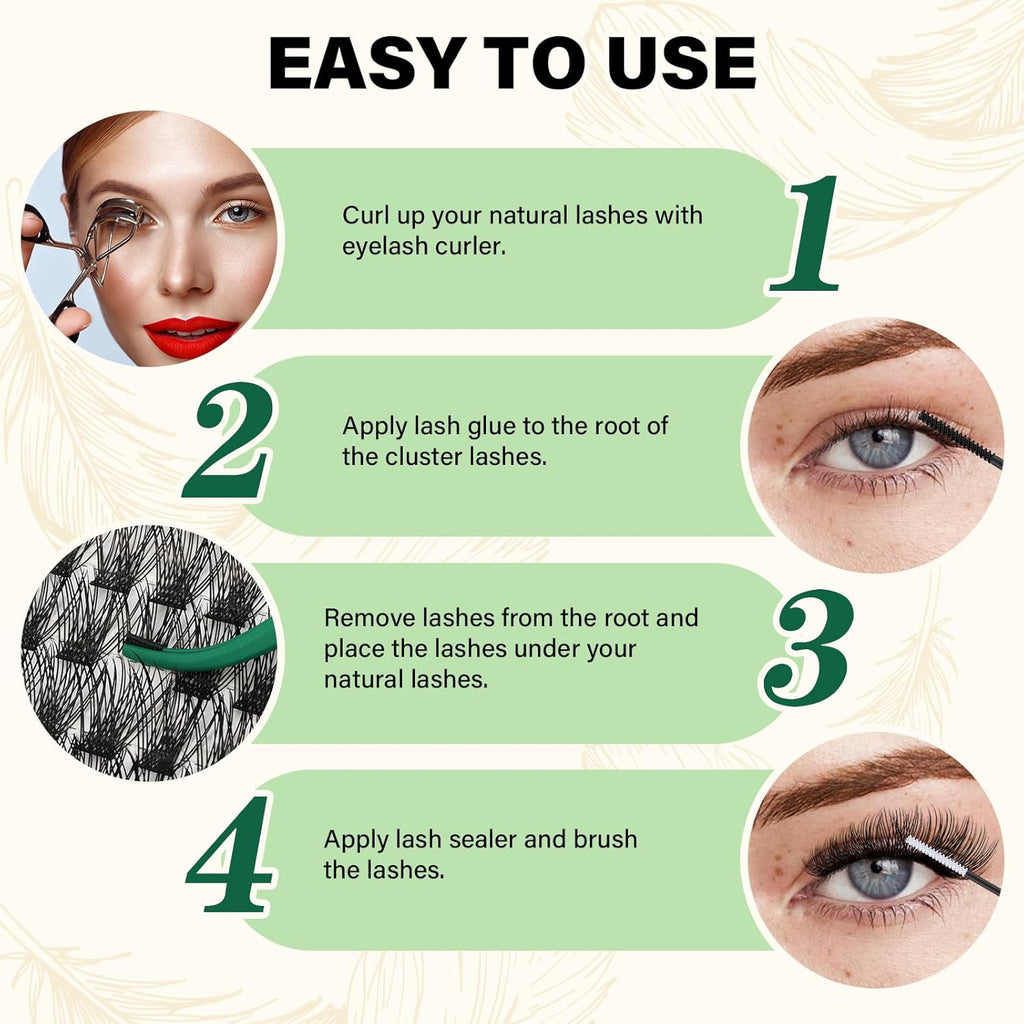 EASY TO USE

Curl up your natural lashes with eyelash curler.

1

2

Apply lash glue to the root of the cluster lashes.

Remove lashes from the root and place the lashes under your natural lashes.

3

4

Apply lash sealer and brush the lashes.