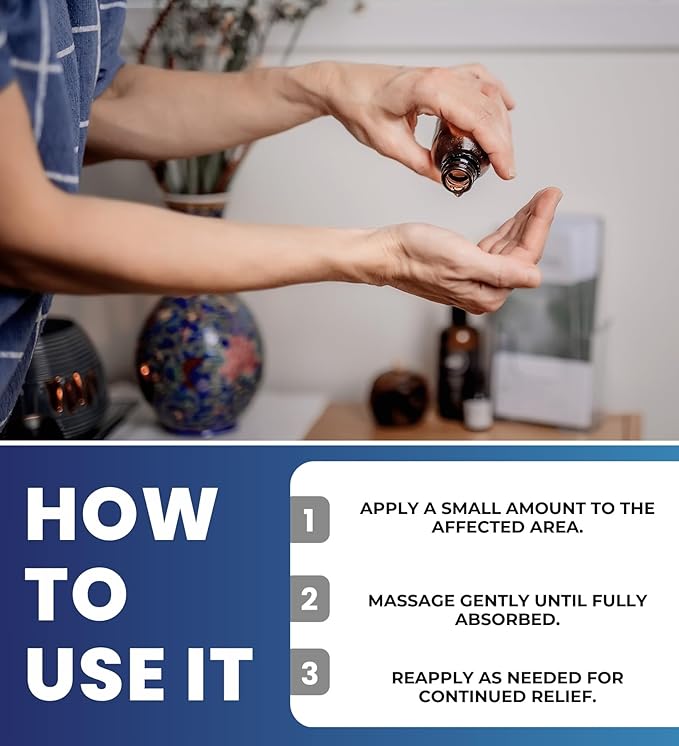 HOW TO USE IT

1 APPLY A SMALL AMOUNT TO THE AFFECTED AREA.

2 MASSAGE GENTLY UNTIL FULLY ABSORBED.

3 REAPPLY AS NEEDED FOR CONTINUED RELIEF.