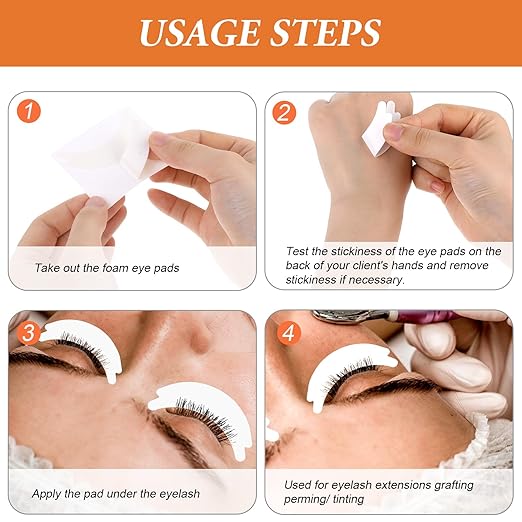 USAGE STEPS

1

Take out the foam eye pads

2

Test the stickiness of the eye pads on the back of your client's hands and remove stickiness if necessary.

3

Apply the pad under the eyelash

4

Used for eyelash extensions grafting perming/ tinting