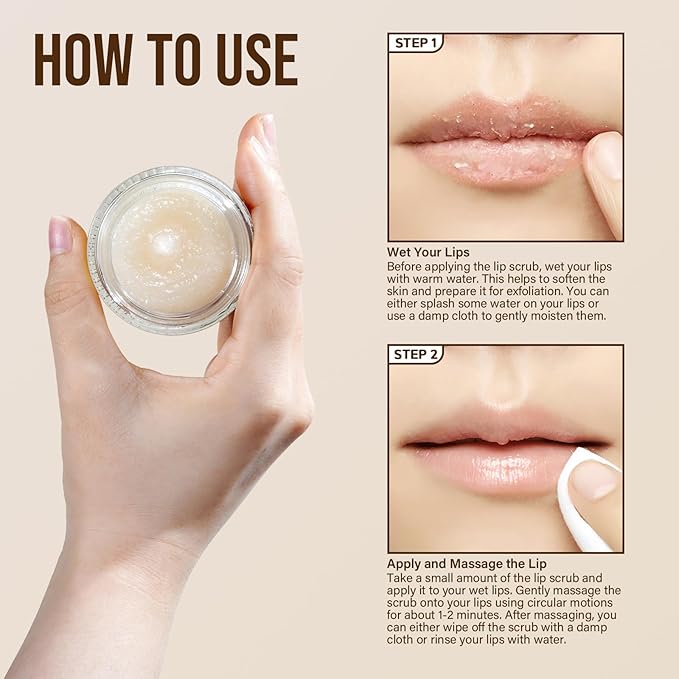 HOW TO USE

STEP 1

Wet Your Lips
Before applying the lip scrub, wet your lips with warm water. This helps to soften the skin and prepare it for exfoliation. You can either splash some water on your lips or use a damp cloth to gently moisten them.

STEP 2

Apply and Massage the Lip
Take a small amount of the lip scrub and apply it to your wet lips. Gently massage the scrub onto your lips using circular motions for about 1-2 minutes. After massaging, you can either wipe off the scrub with a damp cloth or rinse your lips with water.