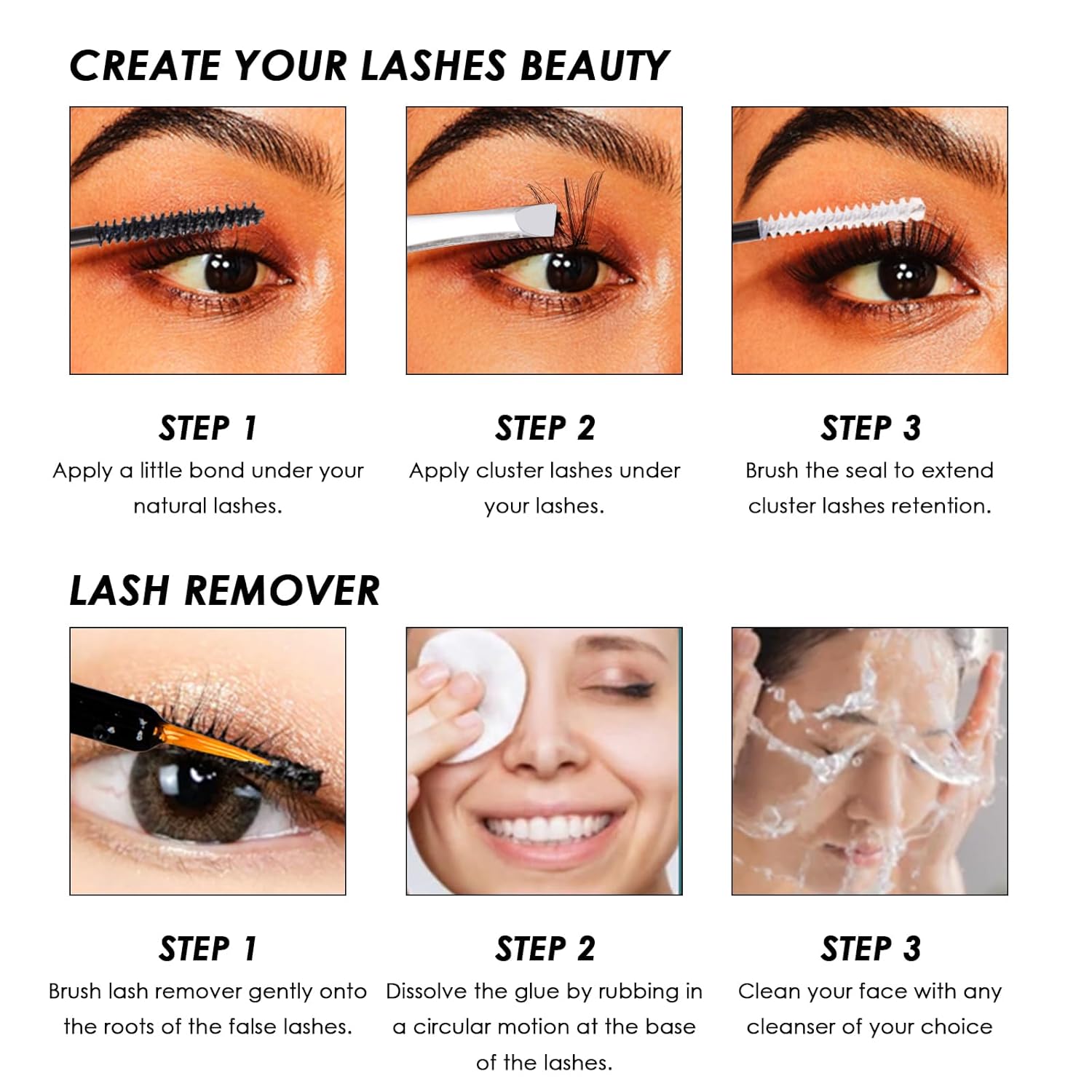 CREATE YOUR LASHES BEAUTY

STEP 1
Apply a little bond under your natural lashes.

STEP 2
Apply cluster lashes under your lashes.

STEP 3
Brush the seal to extend cluster lashes retention.

LASH REMOVER

STEP 1
Brush lash remover gently onto the roots of the false lashes.

STEP 2
Dissolve the glue by rubbing in a circular motion at the base of the lashes.

STEP 3
Clean your face with any cleanser of your choice