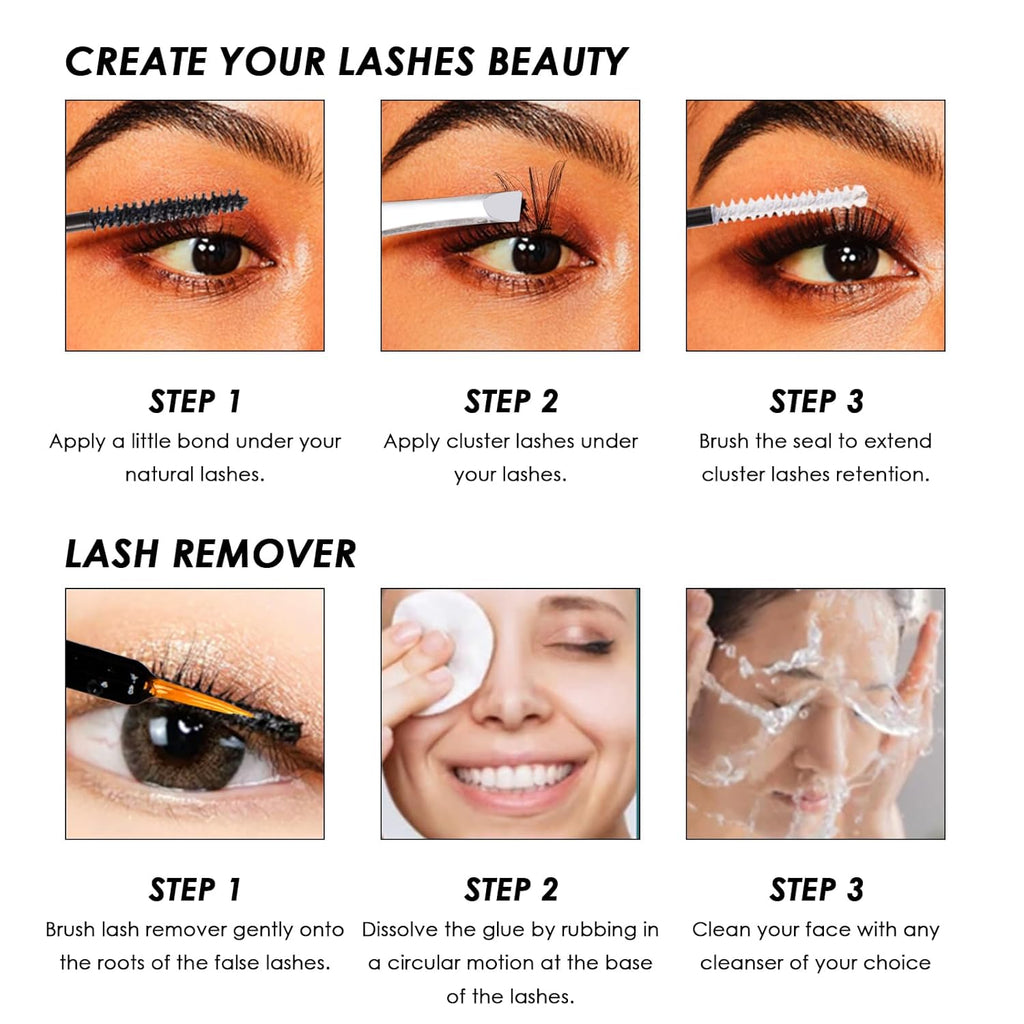 CREATE YOUR LASHES BEAUTY

STEP 1
Apply a little bond under your natural lashes.

STEP 2
Apply cluster lashes under your lashes.

STEP 3
Brush the seal to extend cluster lashes retention.

LASH REMOVER

STEP 1
Brush lash remover gently onto the roots of the false lashes.

STEP 2
Dissolve the glue by rubbing in a circular motion at the base of the lashes.

STEP 3
Clean your face with any cleanser of your choice