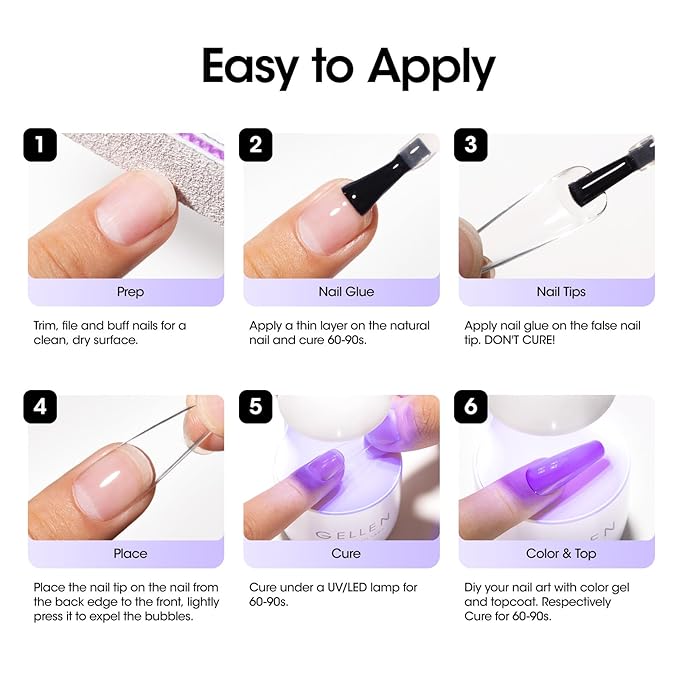 Easy to Apply

1

Prep

Trim, file and buff nails for a clean, dry surface.

2

Nail Glue

Apply a thin layer on the natural nail and cure 60-90s.

3

Nail Tips

Apply nail glue on the false nail tip. DON'T CURE!

4

Place

Place the nail tip on the nail from the back edge to the front, lightly press it to expel the bubbles.

5

GELLEN

Cure

Cure under a UV/LED lamp for 60-90s.

6

Color & Top

Diy your nail art with color gel and topcoat. Respectively Cure for 60-90s.