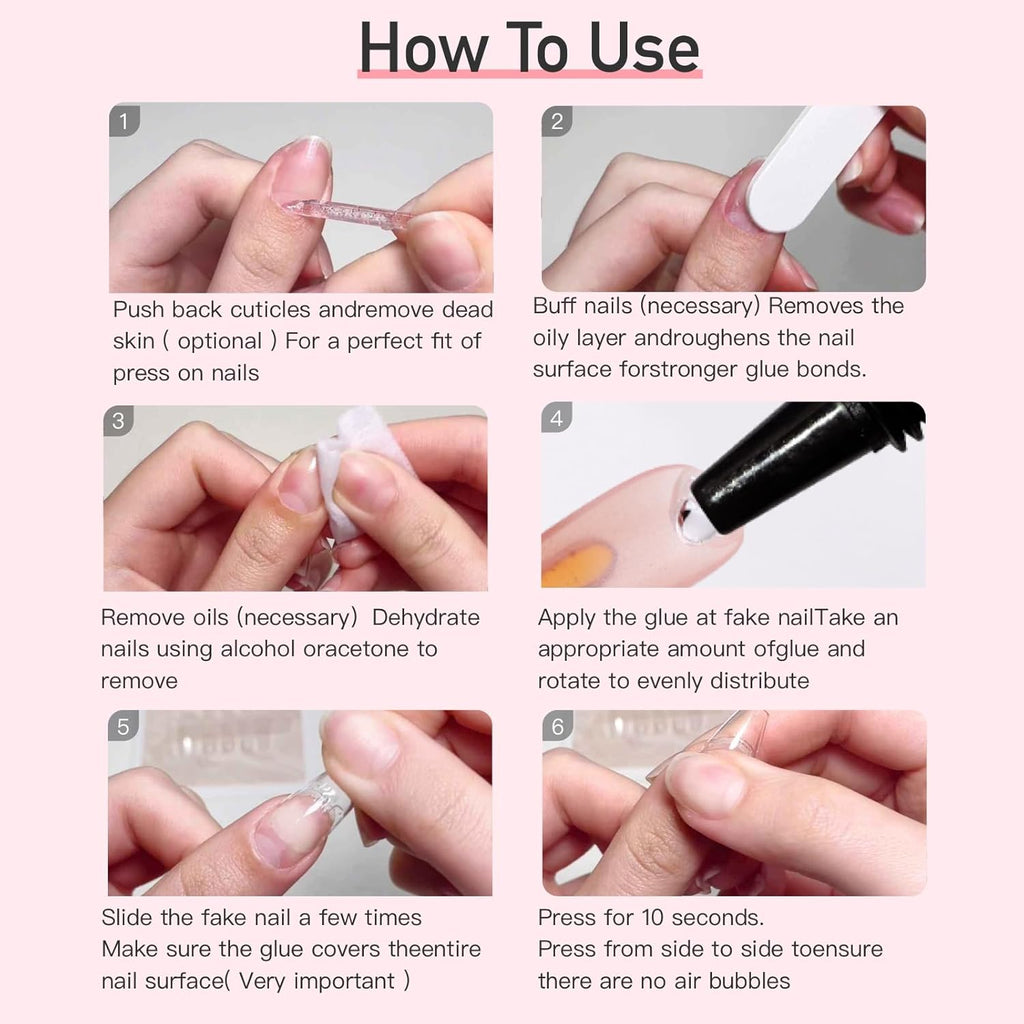 How To Use

1

Push back cuticles andremove dead skin ( optional ) For a perfect fit of press on nails

2

Buff nails (necessary) Removes the oily layer androughens the nail surface forstronger glue bonds.

3

Remove oils (necessary) Dehydrate nails using alcohol oracetone to remove

4

Apply the glue at fake nailTake an appropriate amount ofglue and rotate to evenly distribute

5

Slide the fake nail a few times
Make sure the glue covers theentire nail surface( Very important )

6

Press for 10 seconds.
Press from side to side toensure there are no air bubbles