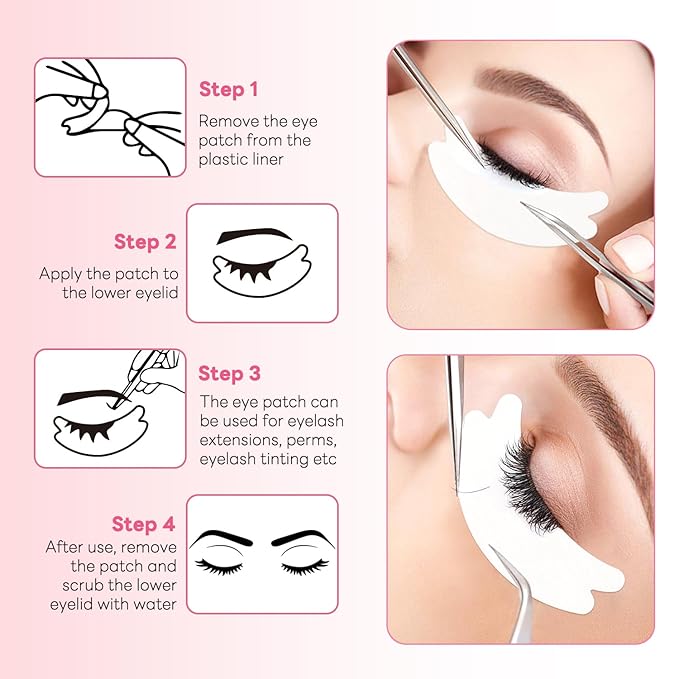 Step 1
Remove the eye patch from the plastic liner

Step 2
Apply the patch to the lower eyelid

Step 3
The eye patch can be used for eyelash extensions, perms, eyelash tinting etc

Step 4
After use, remove the patch and scrub the lower eyelid with water