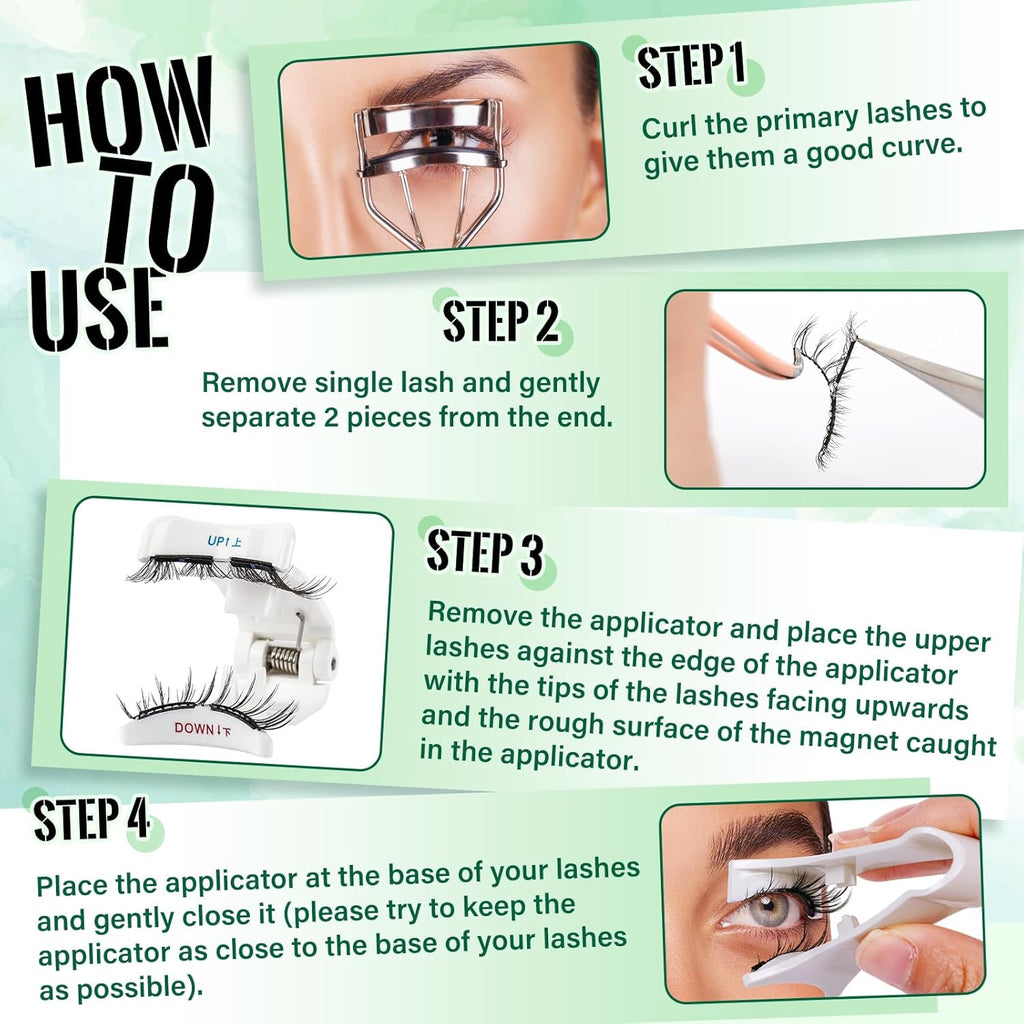 HOW TO USE

STEP 1
Curl the primary lashes to give them a good curve.

STEP 2
Remove single lash and gently separate 2 pieces from the end.

UP↑上
DOWN↓下

STEP 3
Remove the applicator and place the upper lashes against the edge of the applicator with the tips of the lashes facing upwards and the rough surface of the magnet caught in the applicator.

STEP 4
Place the applicator at the base of your lashes and gently close it (please try to keep the applicator as close to the base of your lashes as possible).