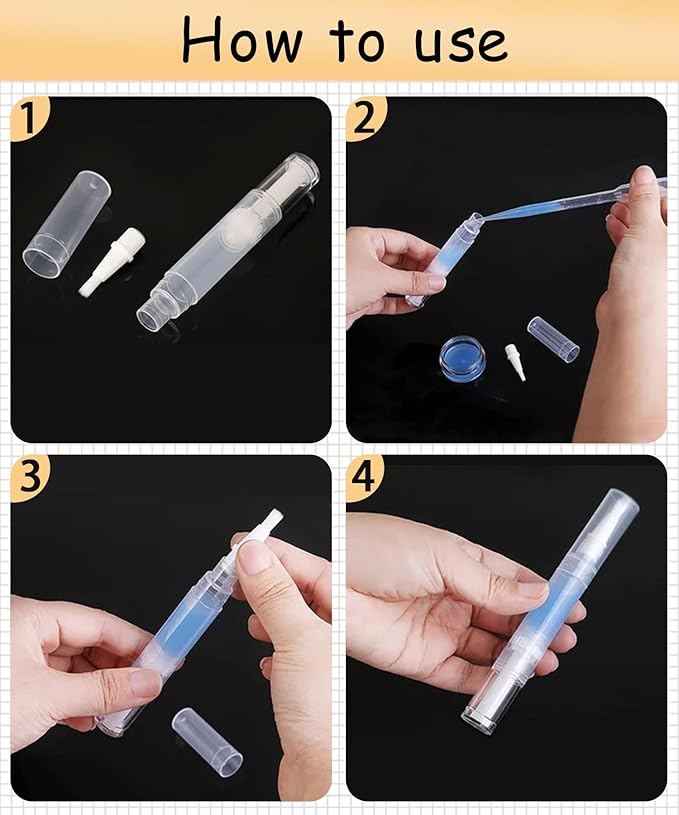 How to use

1

2

3

4