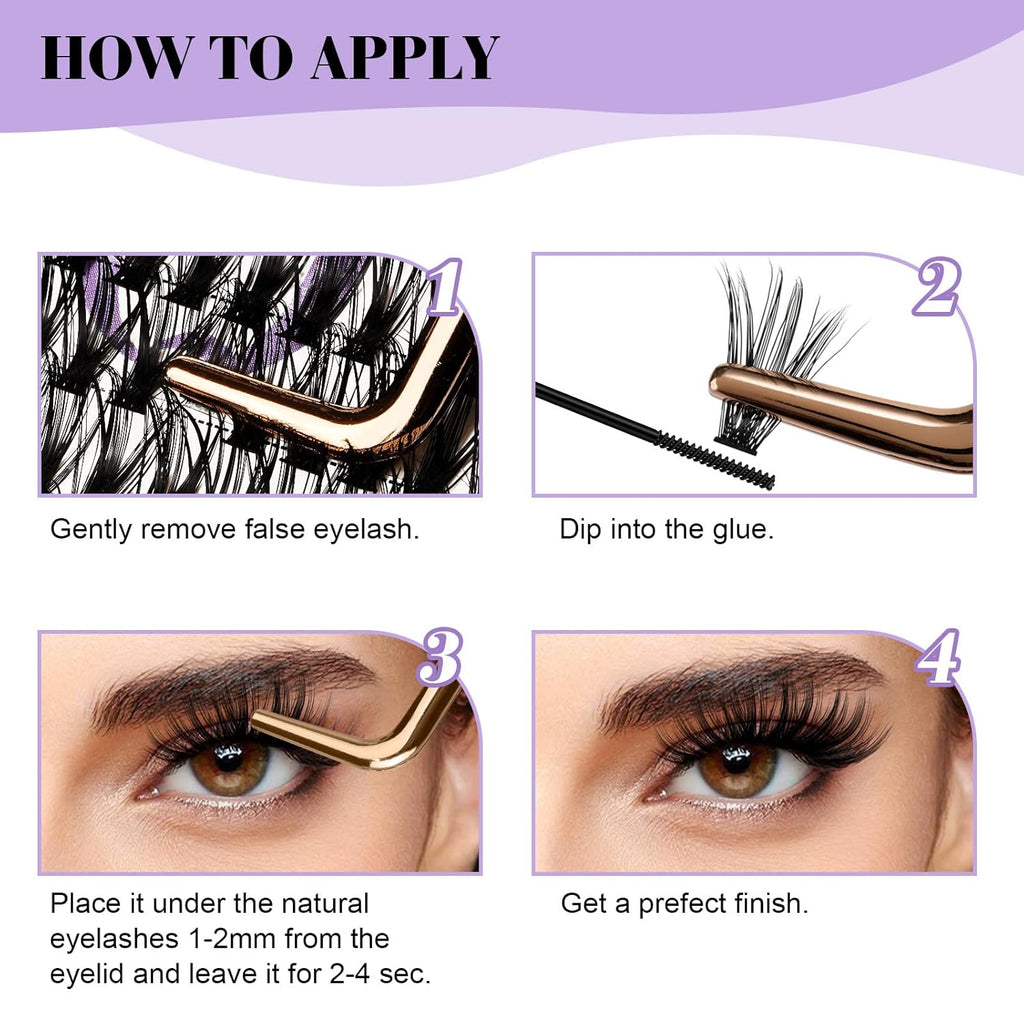 HOW TO APPLY

1

Gently remove false eyelash.

2

Dip into the glue.

3

Place it under the natural eyelashes 1-2mm from the eyelid and leave it for 2-4 sec.

4

Get a prefect finish.