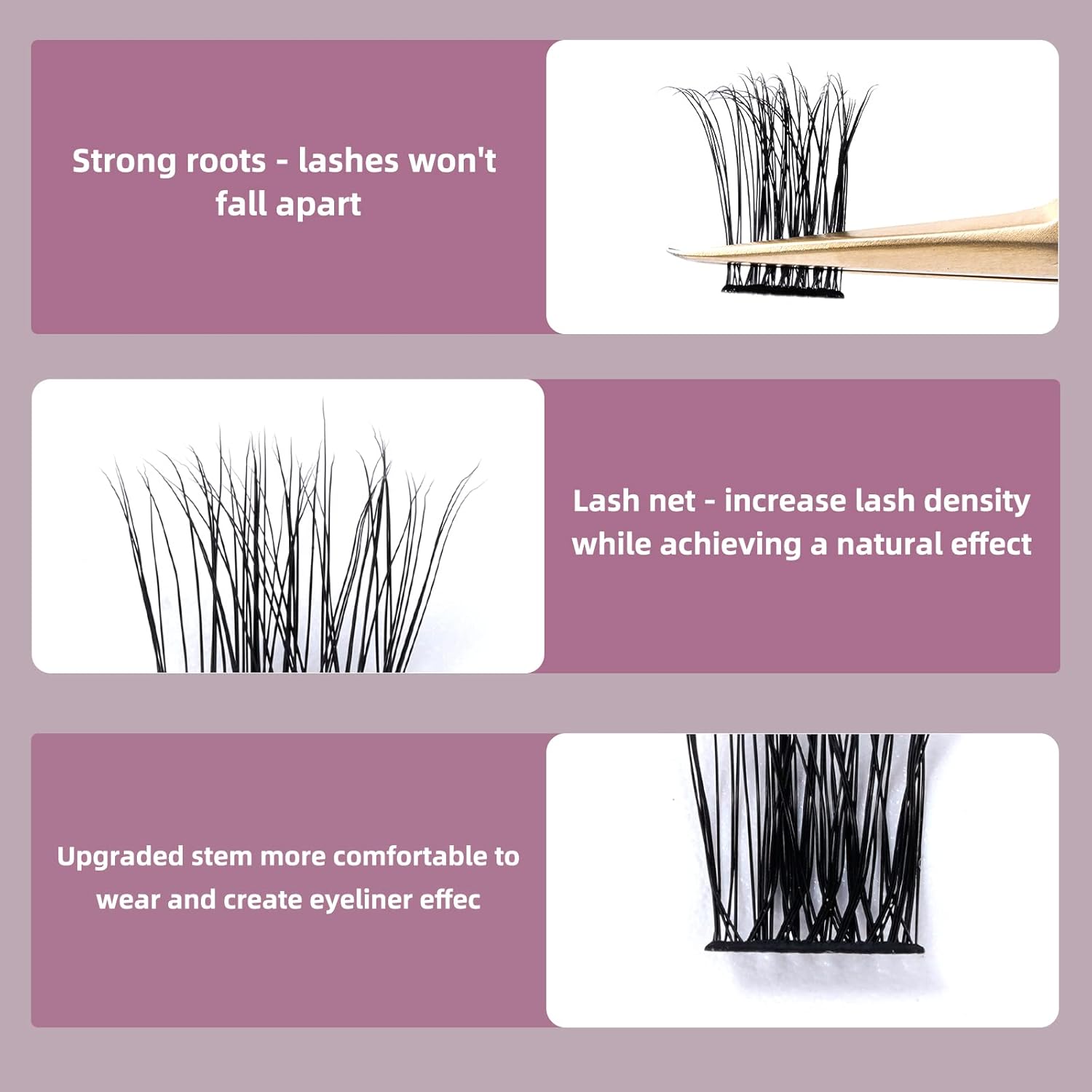 Strong roots - lashes won't fall apart

Lash net - increase lash density while achieving a natural effect

Upgraded stem more comfortable to wear and create eyeliner effec