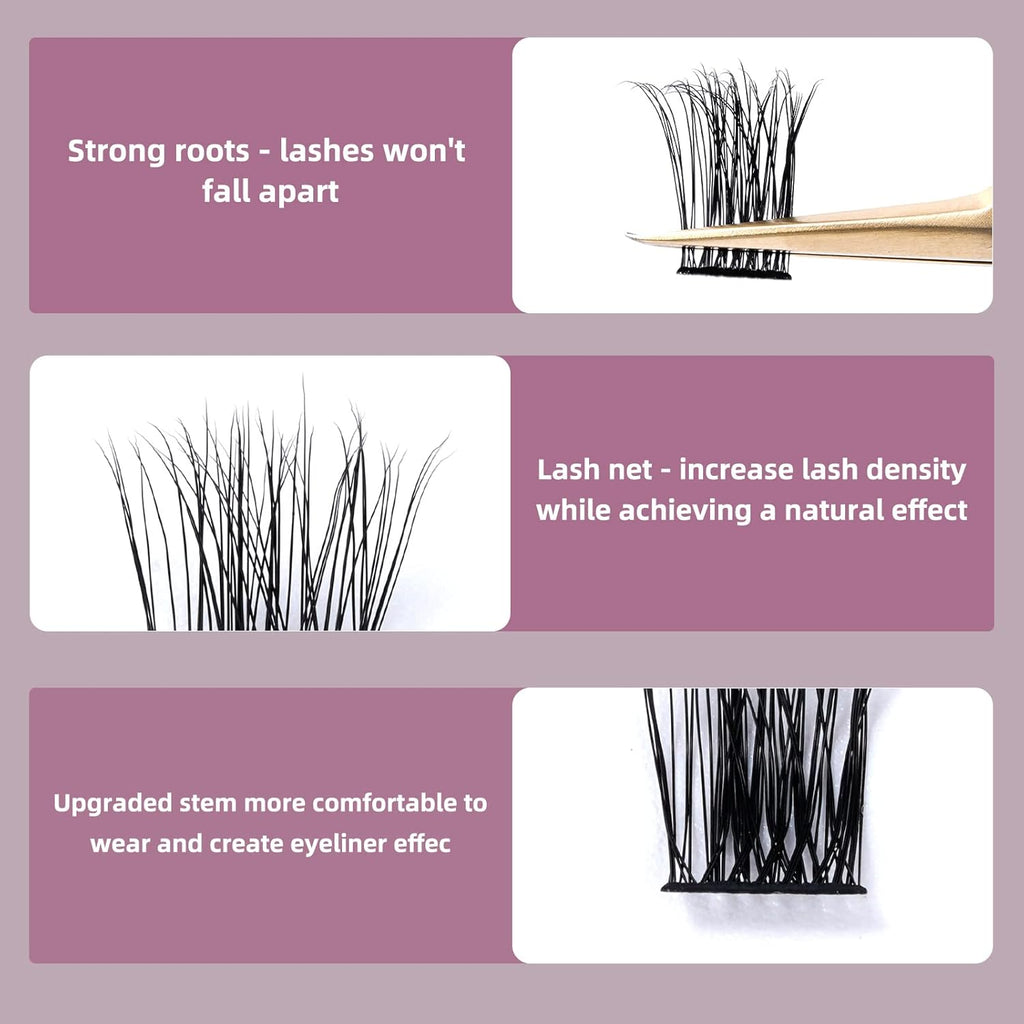 Strong roots - lashes won't fall apart

Lash net - increase lash density while achieving a natural effect

Upgraded stem more comfortable to wear and create eyeliner effec