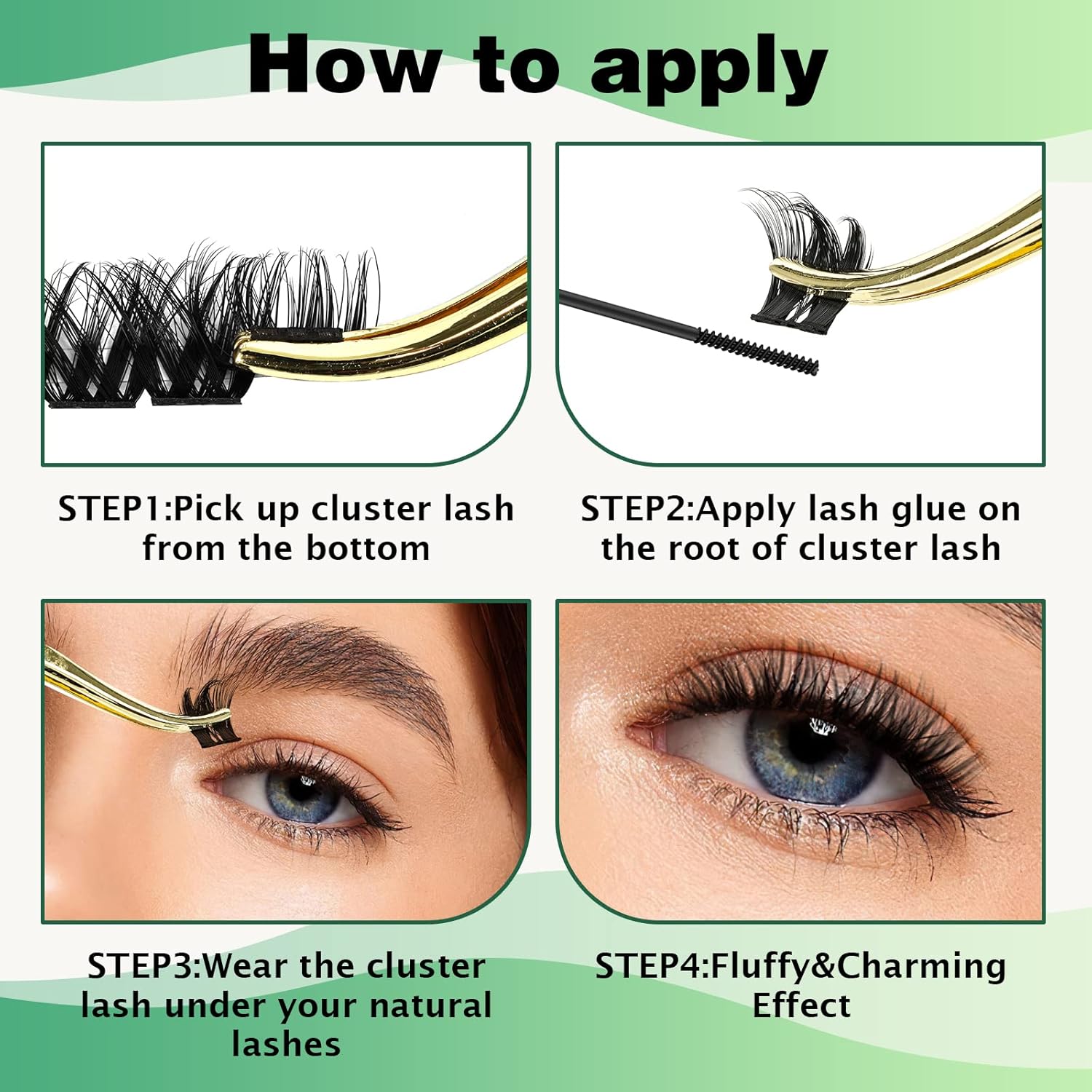 How to apply

STEP1:Pick up cluster lash from the bottom

STEP2:Apply lash glue on the root of cluster lash

STEP3:Wear the cluster lash under your natural lashes

STEP4:Fluffy&Charming Effect