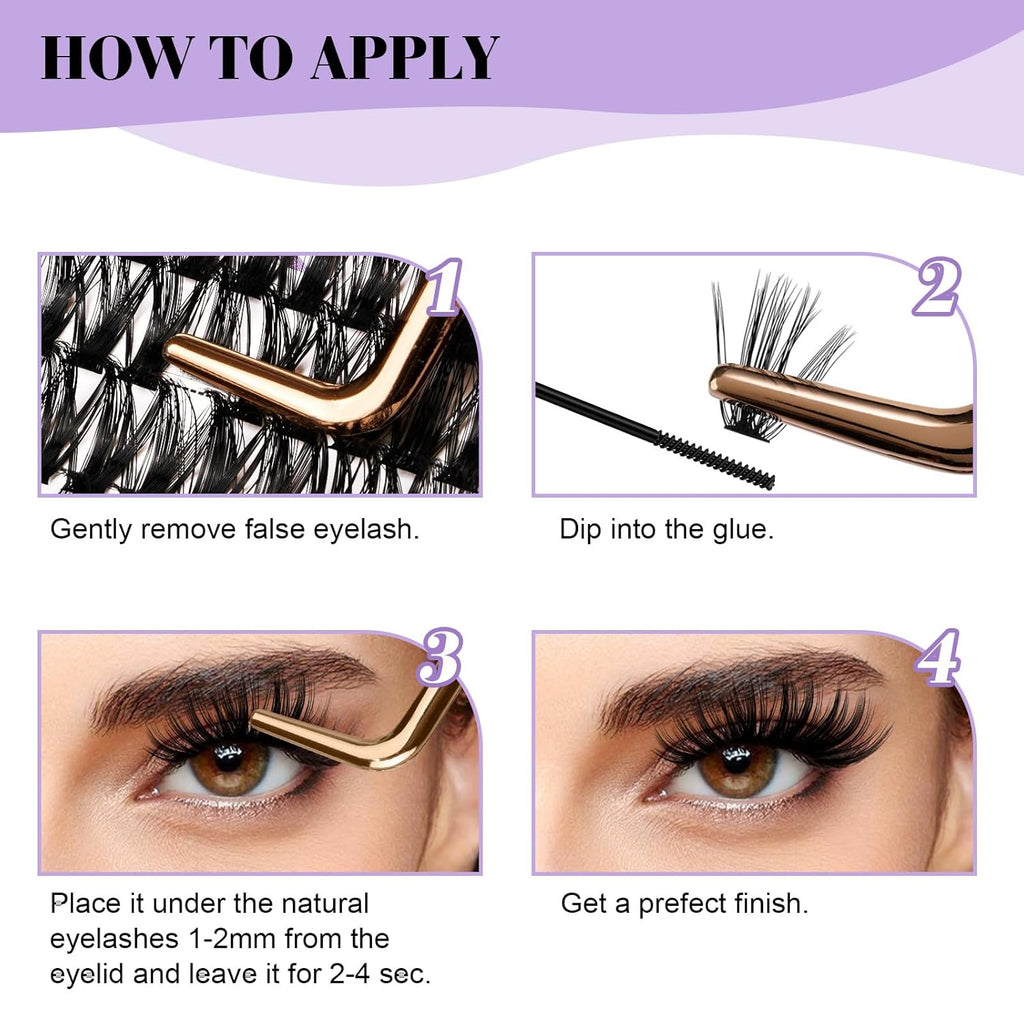 HOW TO APPLY

1

Gently remove false eyelash.

2

Dip into the glue.

3

Place it under the natural eyelashes 1-2mm from the eyelid and leave it for 2-4 sec.

4

Get a prefect finish.