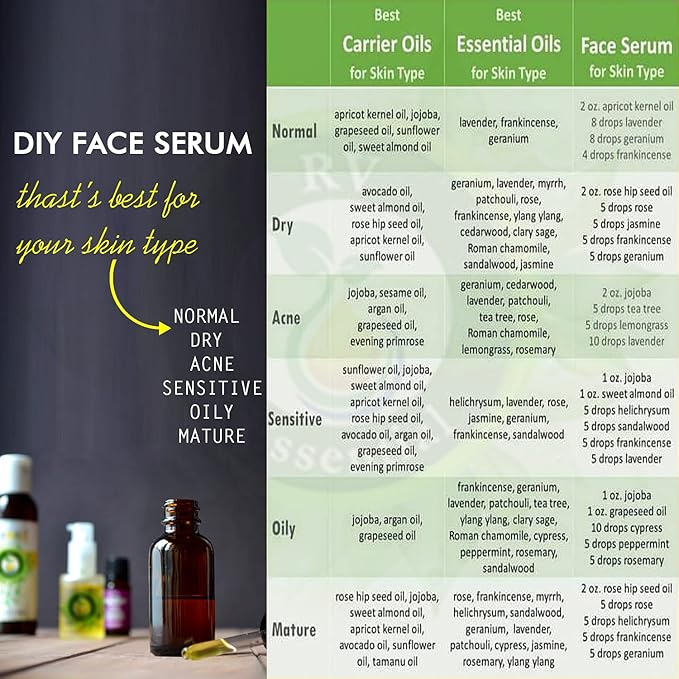 DIY FACE SERUM

thast's best for your skin type

NORMAL
DRY
ACNE
SENSITIVE
OILY
MATURE

| | Best Carrier Oils for Skin Type | Best Essential Oils for Skin Type | Face Serum for Skin Type |
|---|---|---|---|
| Normal | apricot kernel oil, jojoba, grapeseed oil, sunflower oil, sweet almond oil | lavender, frankincense, geranium | 2 oz. apricot kernel oil 8 drops lavender 8 drops geranium 4 drops frankincense |
| Dry | avocado oil, sweet almond oil, rose hip seed oil, apricot kernel oil, sunflower oil | geranium, lavender, myrrh, patchouli, rose, frankincense, ylang ylang, cedarwood, clary sage, Roman chamomile, sandalwood, jasmine | 2 oz. rose hip seed oil 5 drops rose 5 drops jasmine 5 drops frankincense 5 drops geranium |
| Acne | jojoba, sesame oil, argan oil, grapeseed oil, evening primrose | geranium, cedarwood, lavender, patchouli, tea tree, rose, Roman chamomile, lemongrass, rosemary | 2 oz. jojoba 5 drops tea tree 5 drops lemongrass 10 drops lavender |
| Sensitive | sunflower oil, jojoba, sweet almond oil, apricot kernel oil, rose hip seed oil, avocado oil, argan oil, grapeseed oil, evening primrose | helichrysum, lavender, rose, jasmine, geranium, frankincense, sandalwood | 1 oz. jojoba 1 oz. sweet almond oil 5 drops helichrysum 5 drops sandalwood 5 drops frankincense 5 drops lavender |
| Oily | jojoba, argan oil, grapeseed oil | frankincense, geranium, lavender, patchouli, tea tree, ylang ylang, clary sage, Roman chamomile, cypress, peppermint, rosemary, sandalwood | 1 oz. jojoba 1 oz. grapeseed oil 10 drops cypress 5 drops peppermint 5 drops rosemary |
| Mature | rose hip seed oil, jojoba, sweet almond oil, apricot kernel oil, avocado oil, sunflower oil, tamanu oil | rose, frankincense, myrrh, helichrysum, sandalwood, geranium, lavender, patchouli, cypress, jasmine, rosemary, ylang ylang | 2 oz. rose hip seed oil 5 drops rose 5 drops helichrysum 5 drops frankincense 5 drops geranium |